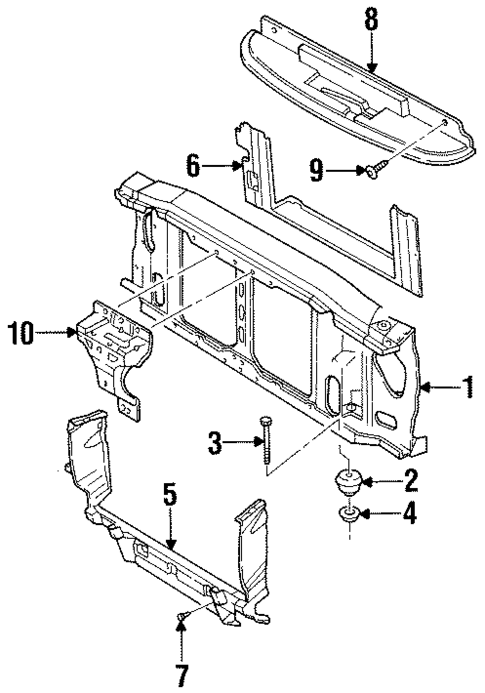 8
6
9
10
1
3
2
4
5
7