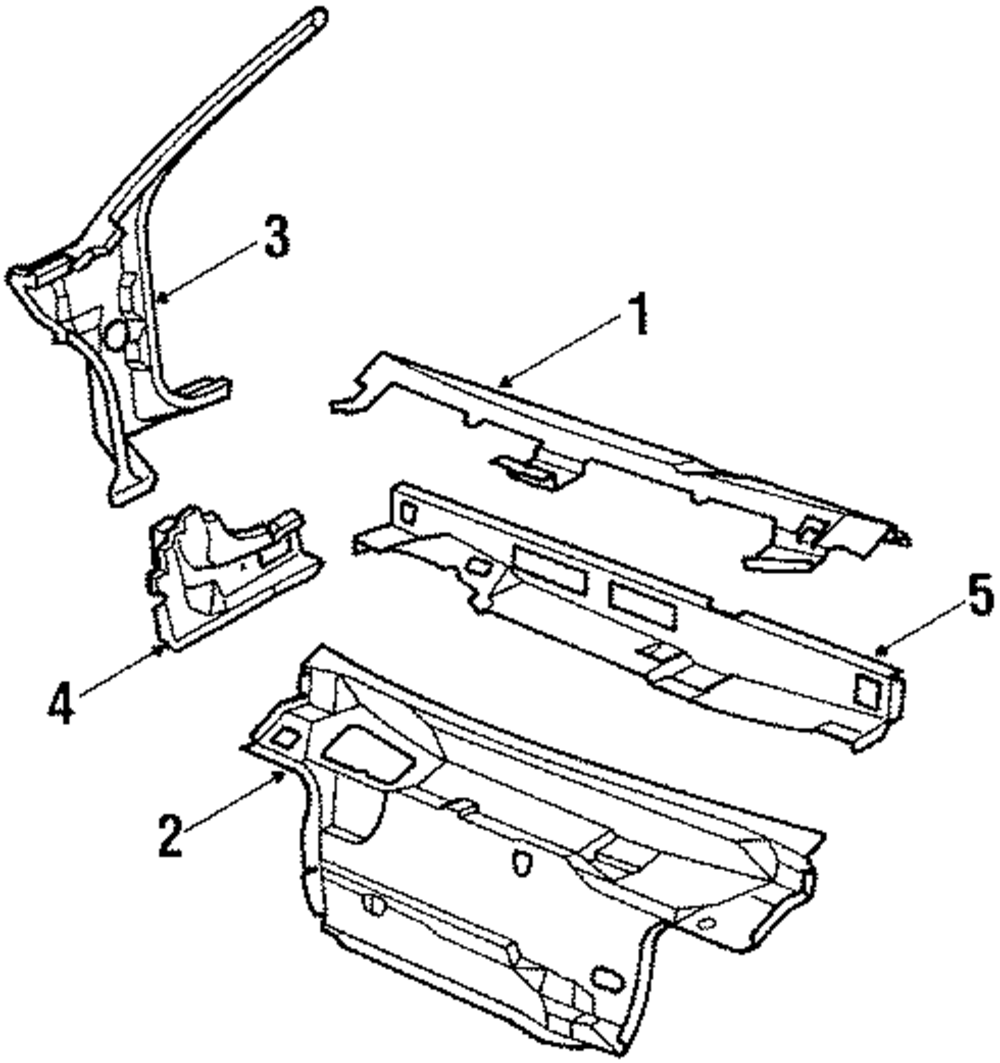 3
1
5
4
2