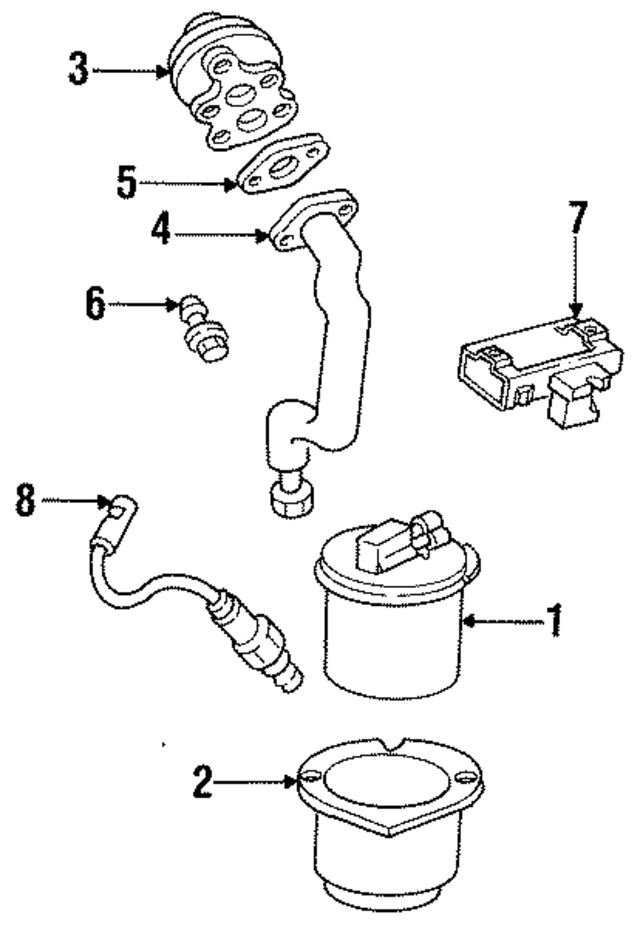 3
5
4
7
6
8
1
2