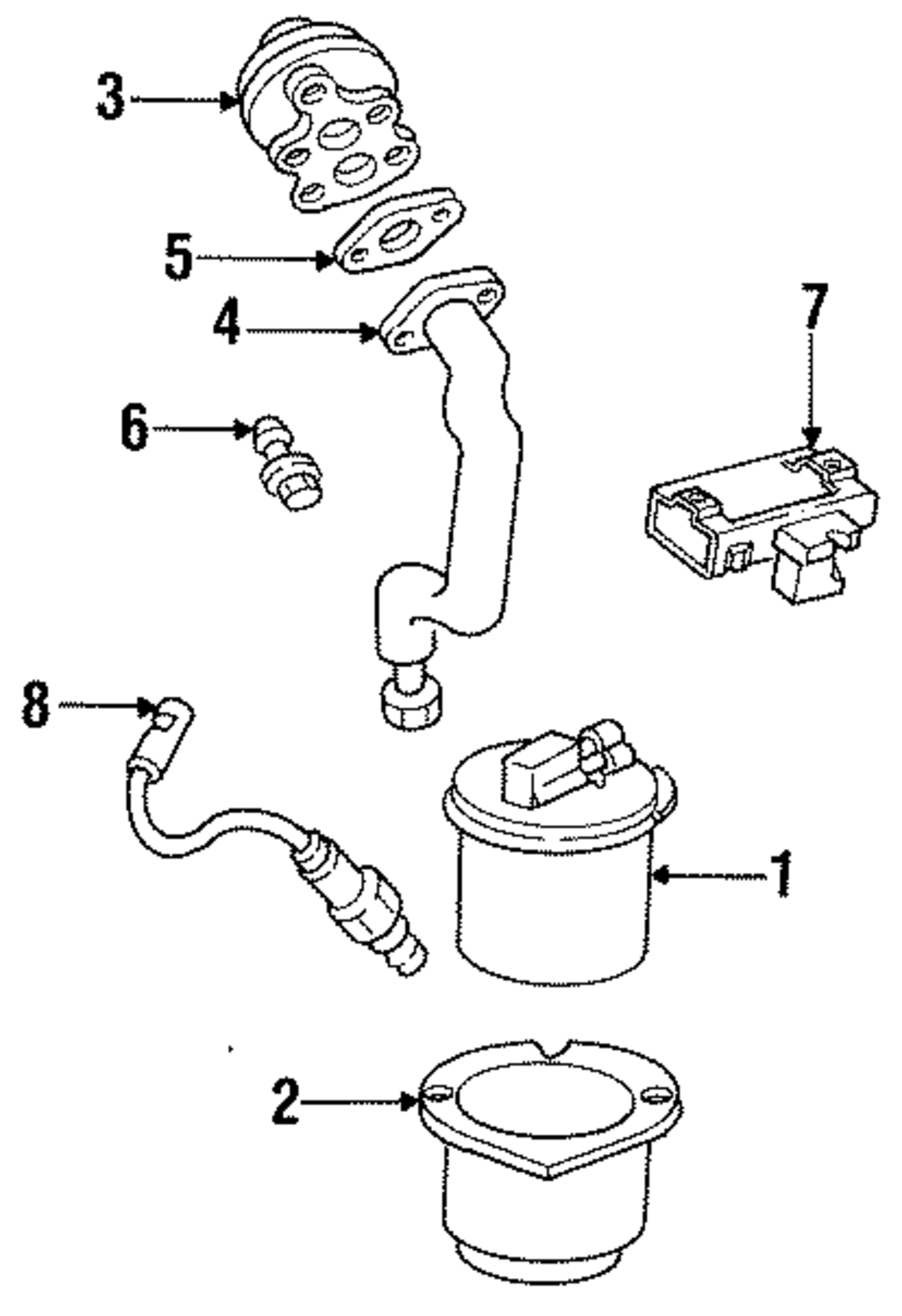 3
5
4
7
6
8
1
2