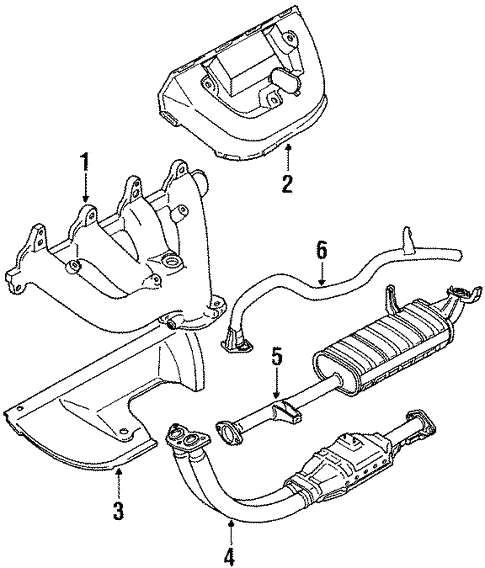 1
2
6
5
3
4