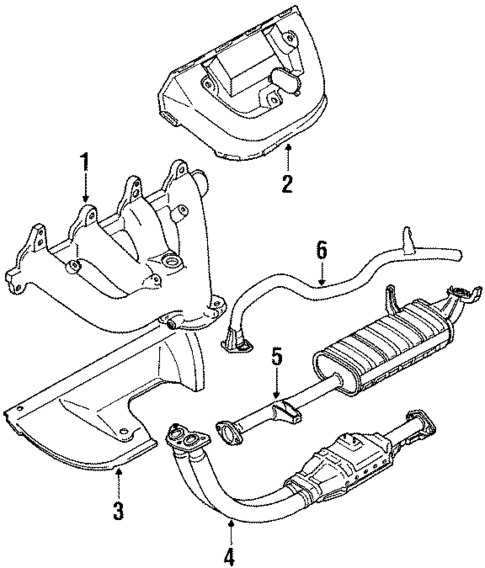 1
2
6
5
3
4