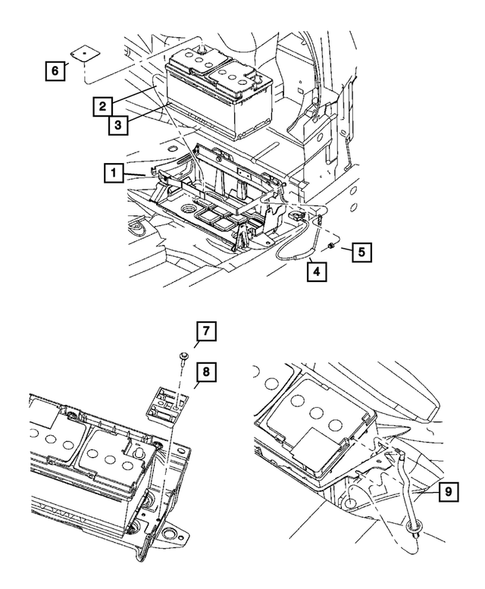 6
2
3
1
5
4
7
8
9