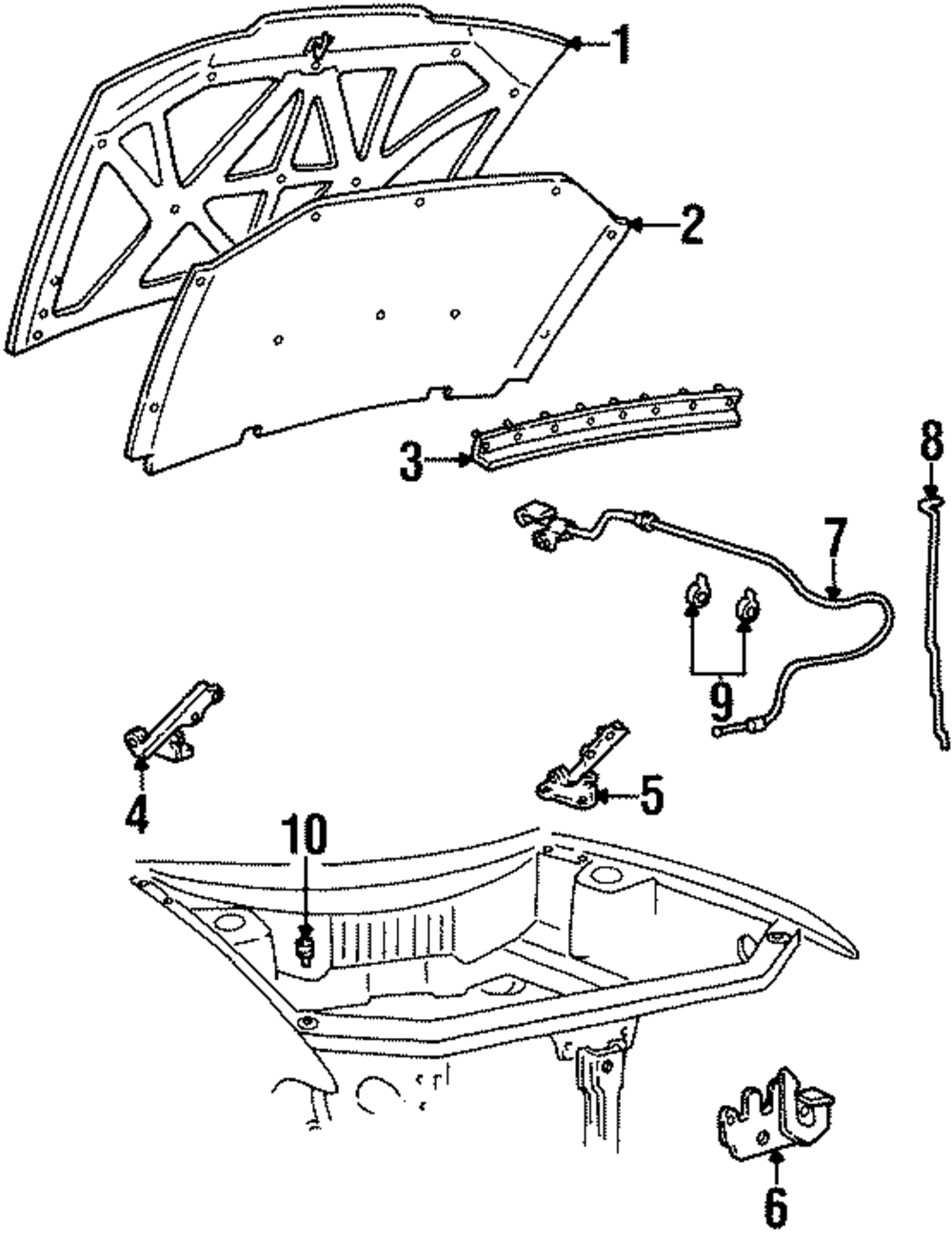 1
2
3
8
7
9
4
5
10
6