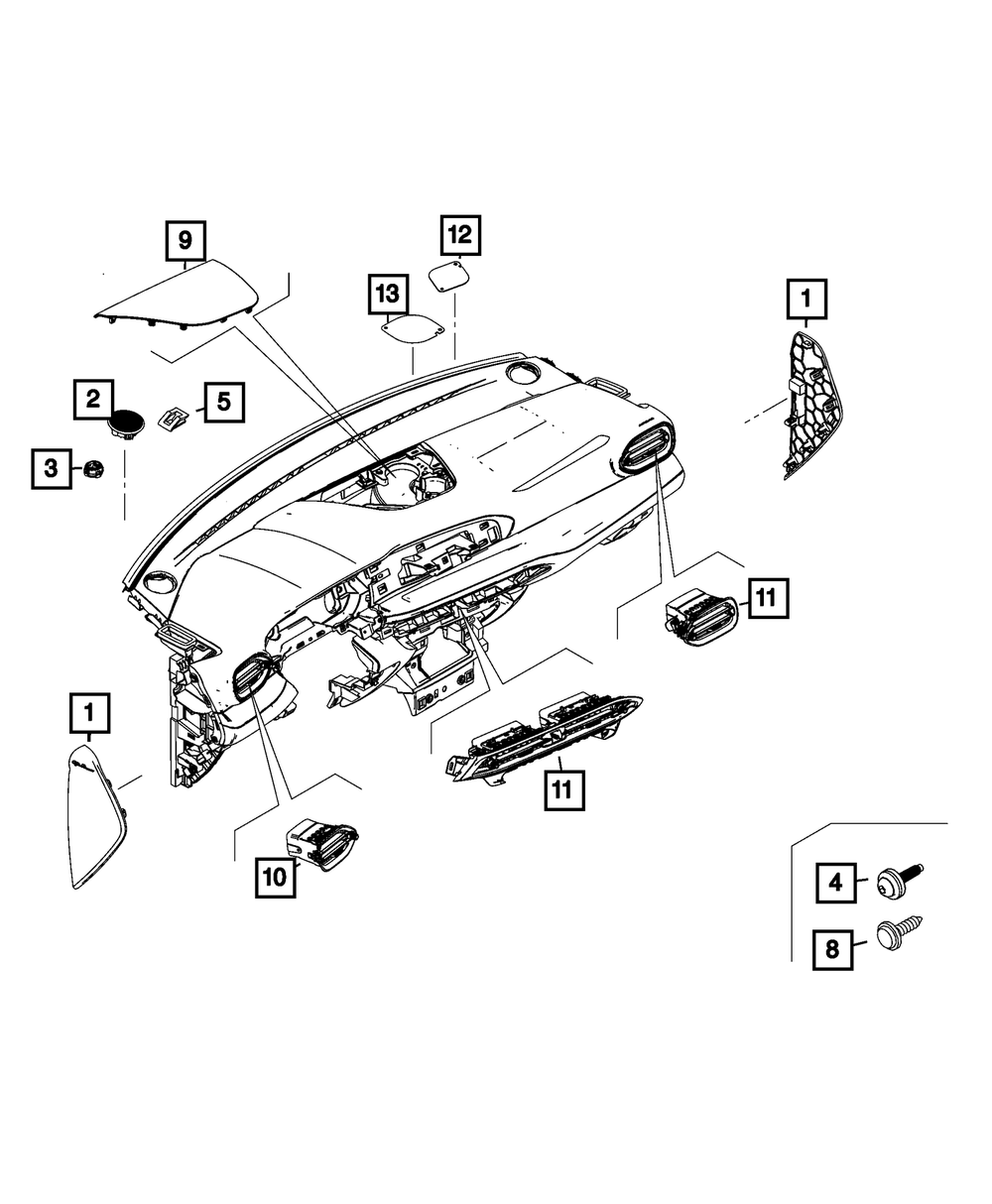 9
12
13
1
2
5
3
11
1
11
10
4
8