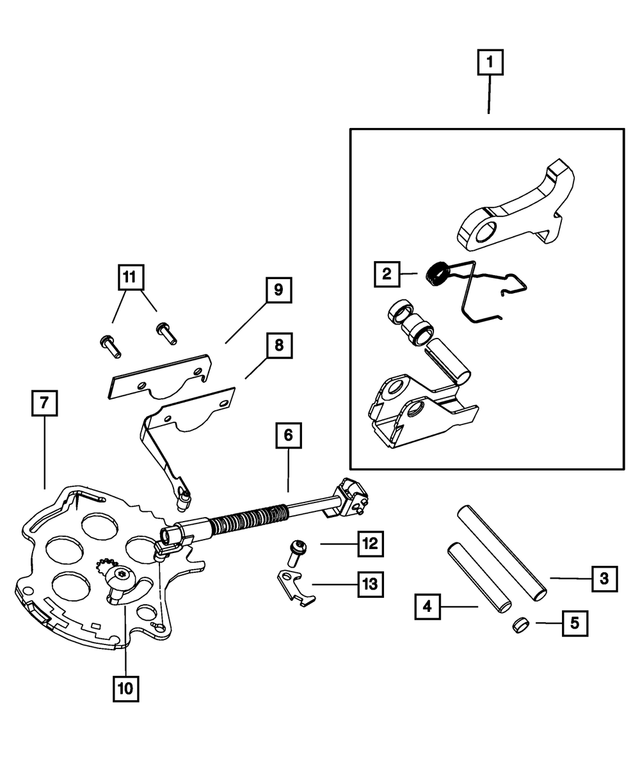 1
2
11
9
8
7
6
12
13
3
4
5
10