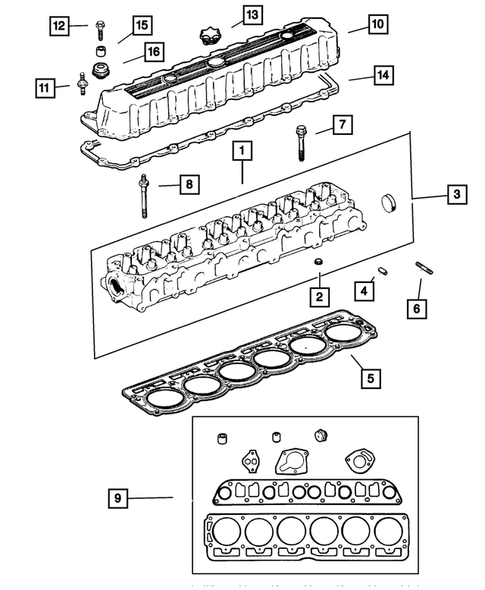 12
15
13
10
16
11
14
7
1
8
3
2
4
6
5
9