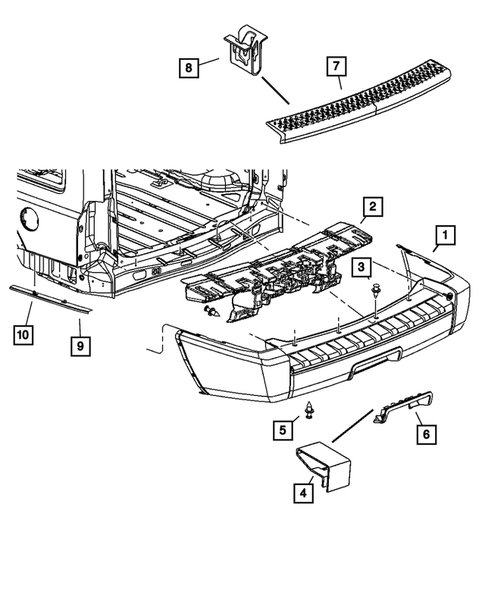 8
7
2
1
3
10
9
5
6
4