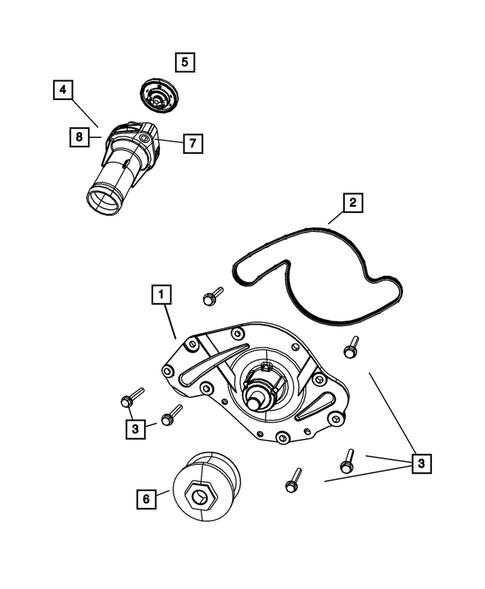 5
4
8
7
2
1
3
3
6