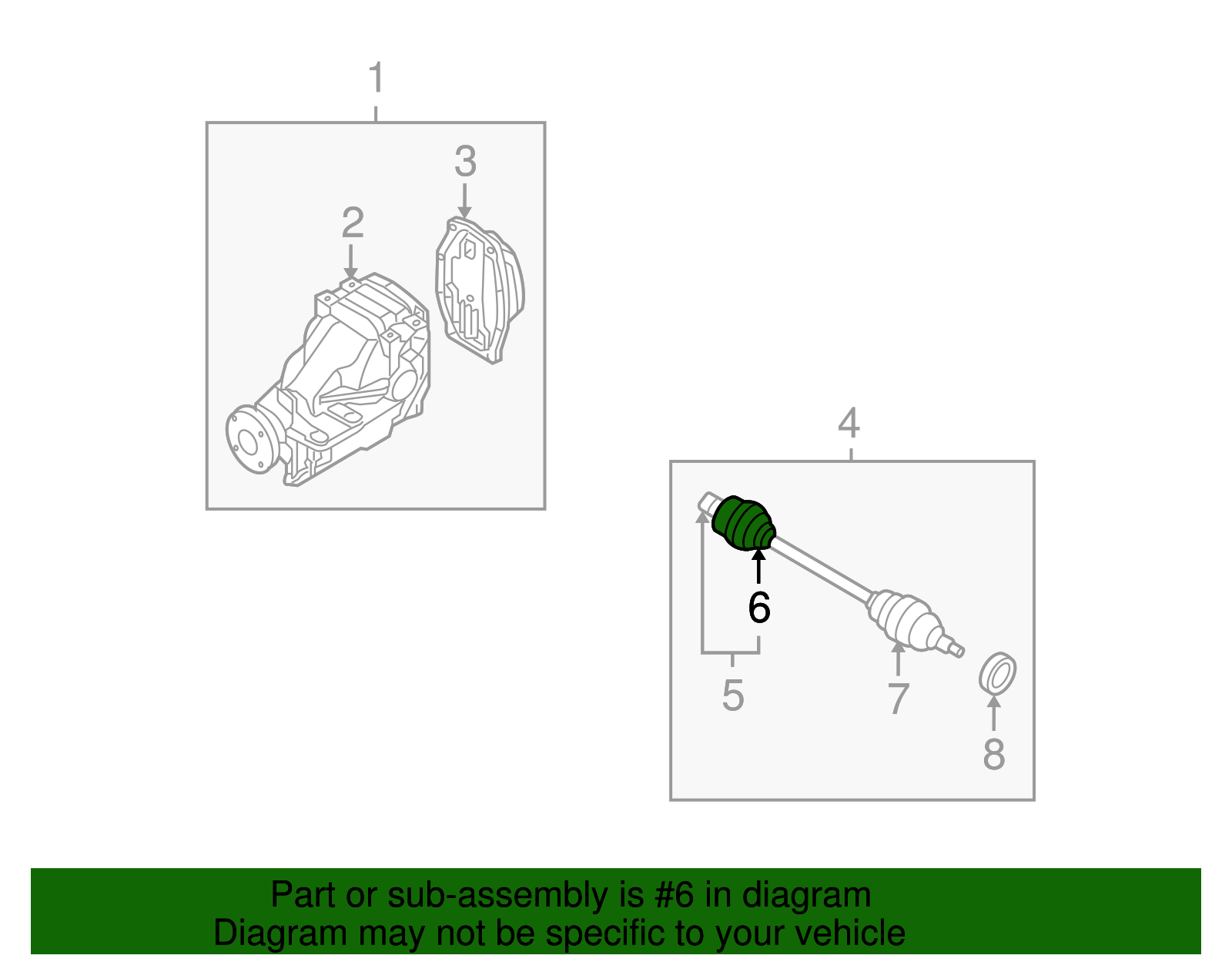 1

3

2

4

6

5

7

8

Part or sub-assembly is #6 in diagram
Diagram may not be specific to your vehicle