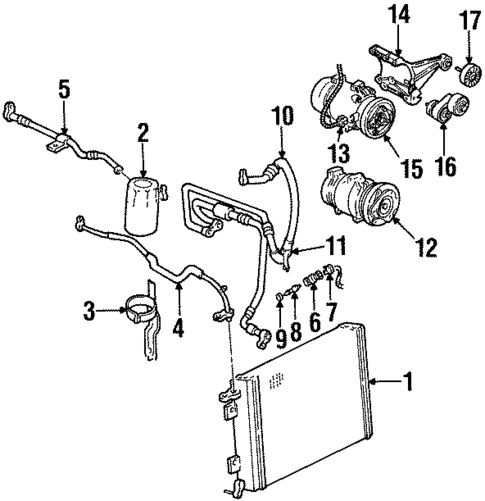 14
17
5
10
2
13
15
16
12
11
3
4
9
8
6
7
1