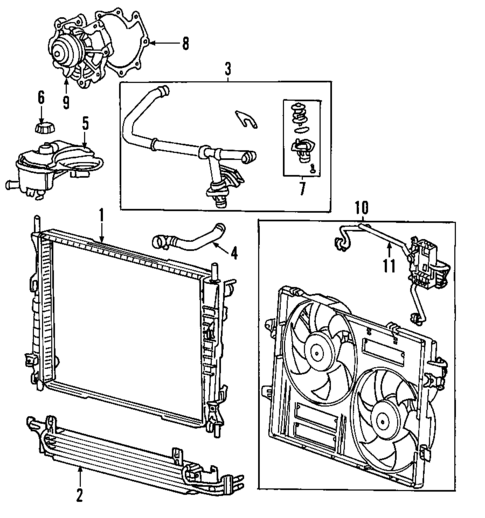 8
9
3
6
5
7
1
4
10
11
2