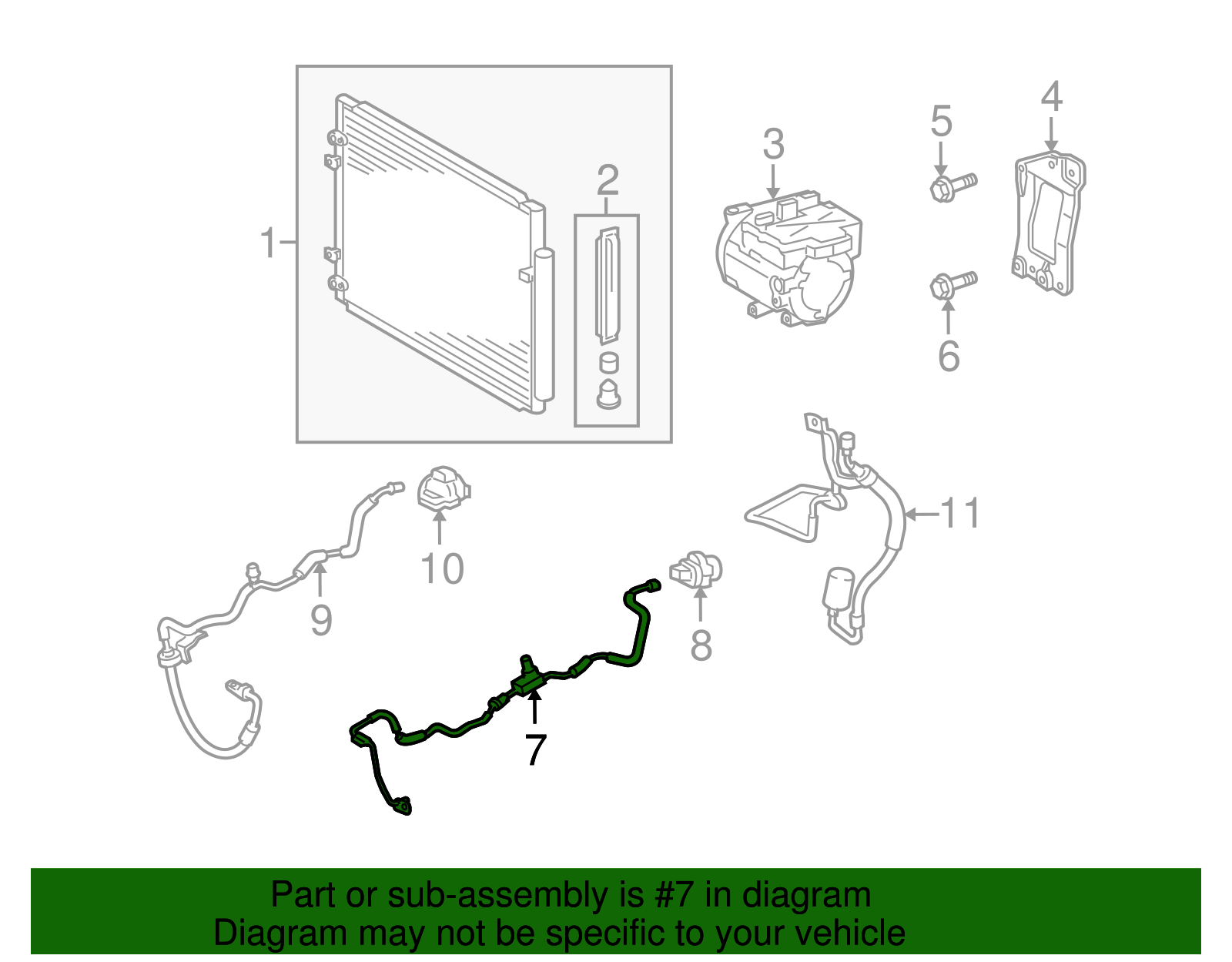 1
2
3
5
4
6
11
10
9
8
7

Part or sub-assembly is #7 in diagram
Diagram may not be specific to your vehicle