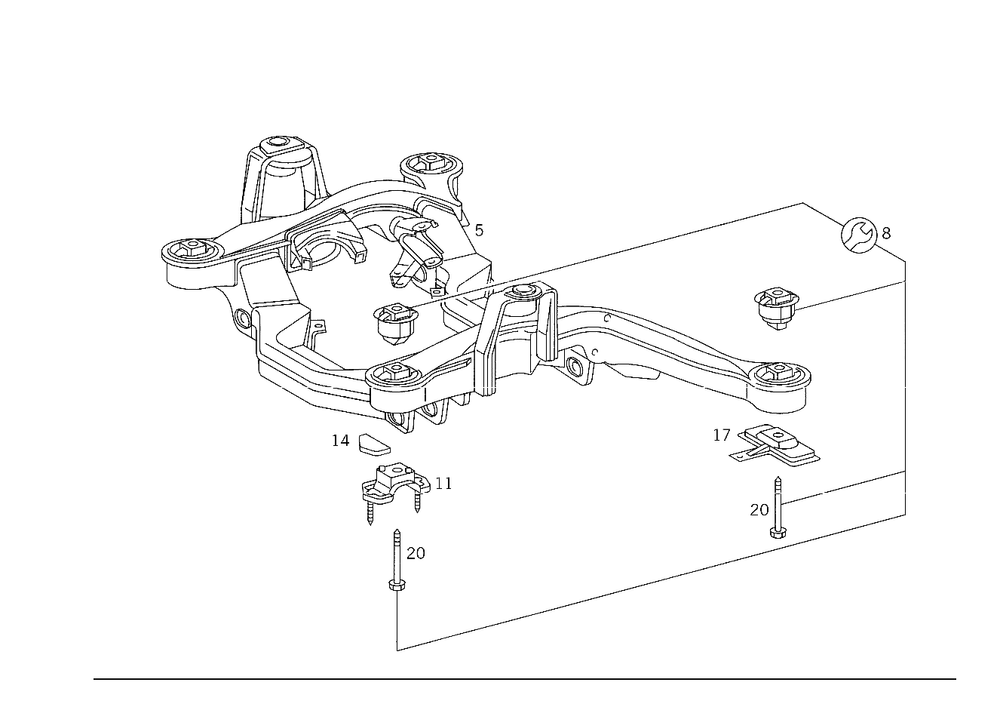 5
8
14
11
17
20
20