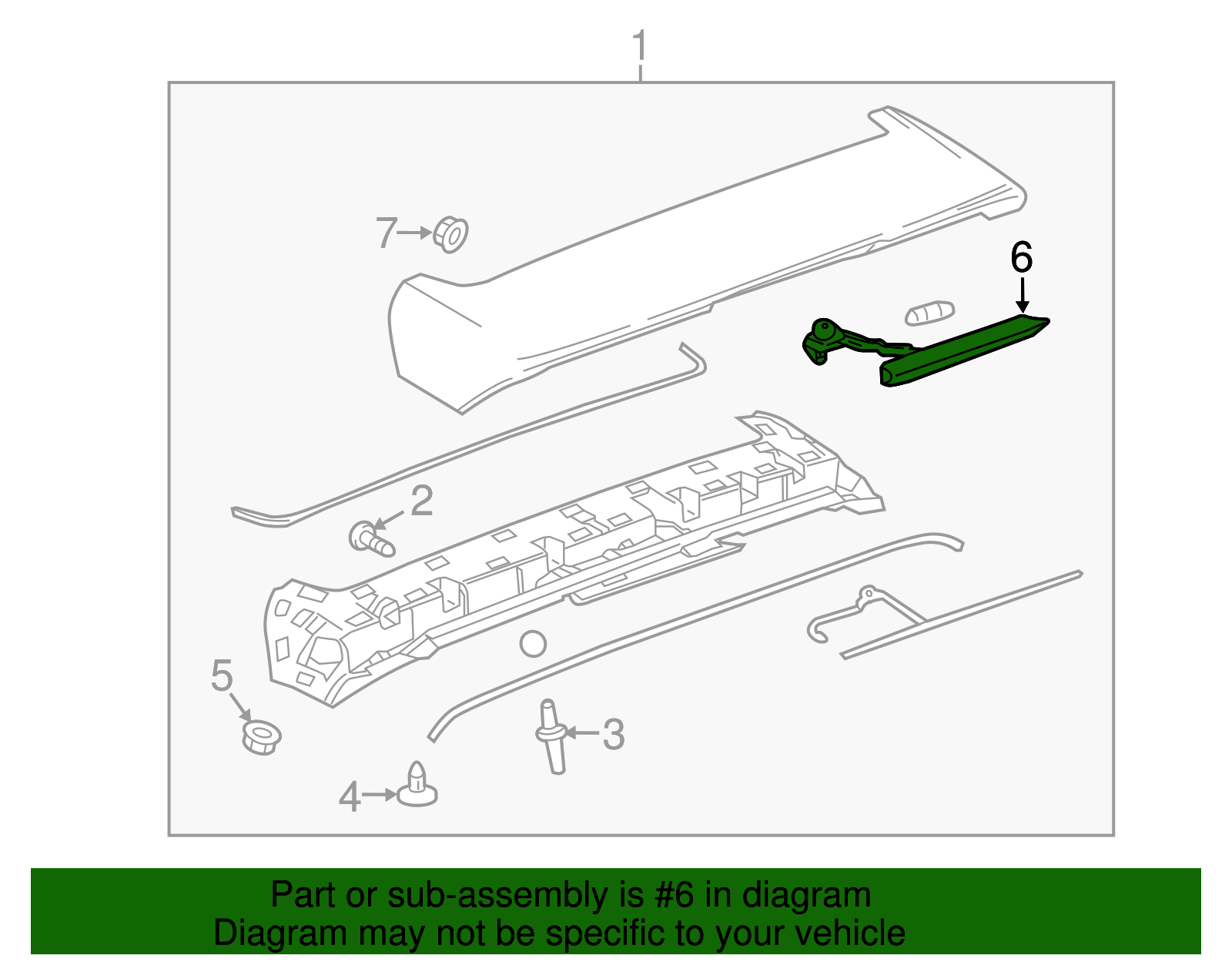 1
7
6
2
5
3
4

Part or sub-assembly is #6 in diagram
Diagram may not be specific to your vehicle