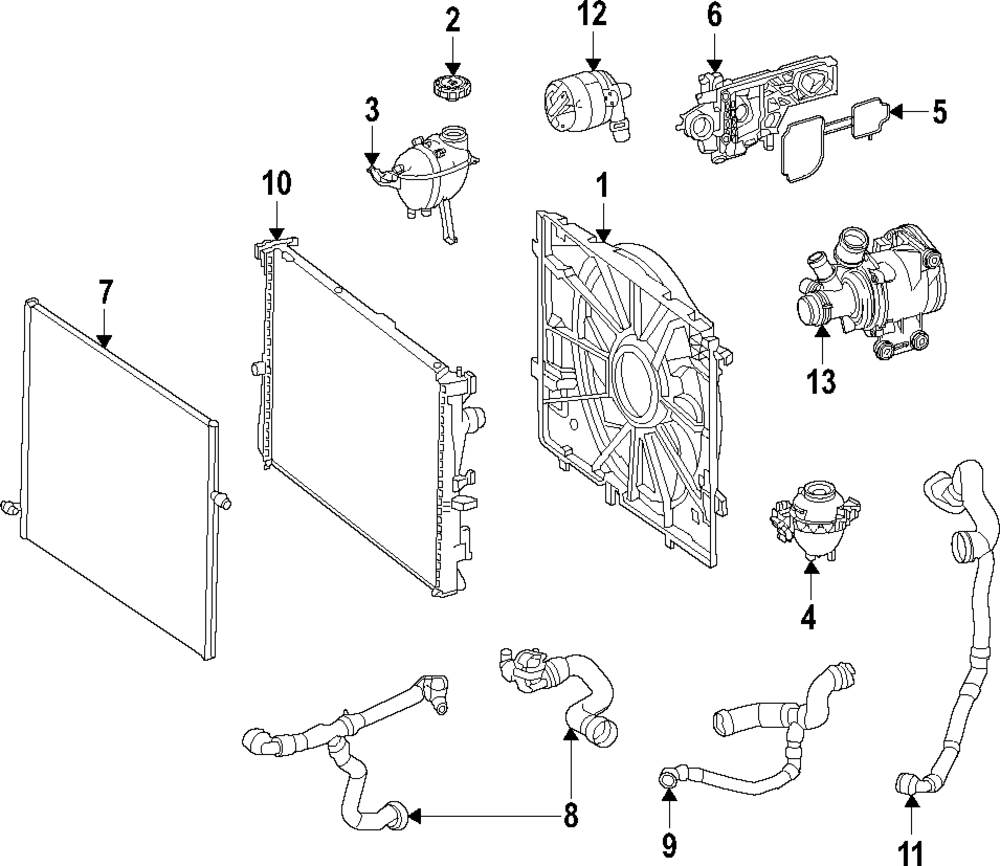 2
12
6
3
5
10
1
7
13
4
8
9
11