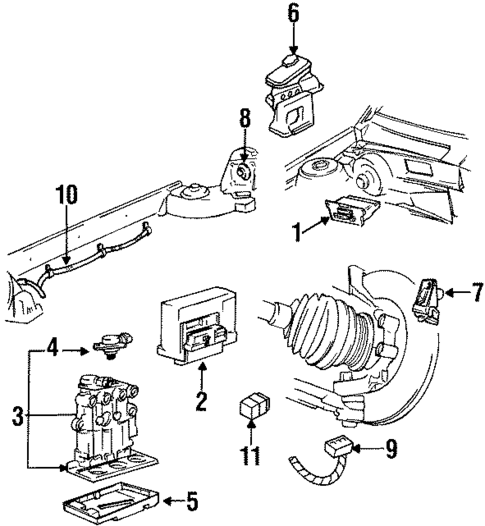 6
8
10
1
7
4
2
3
11
9
5