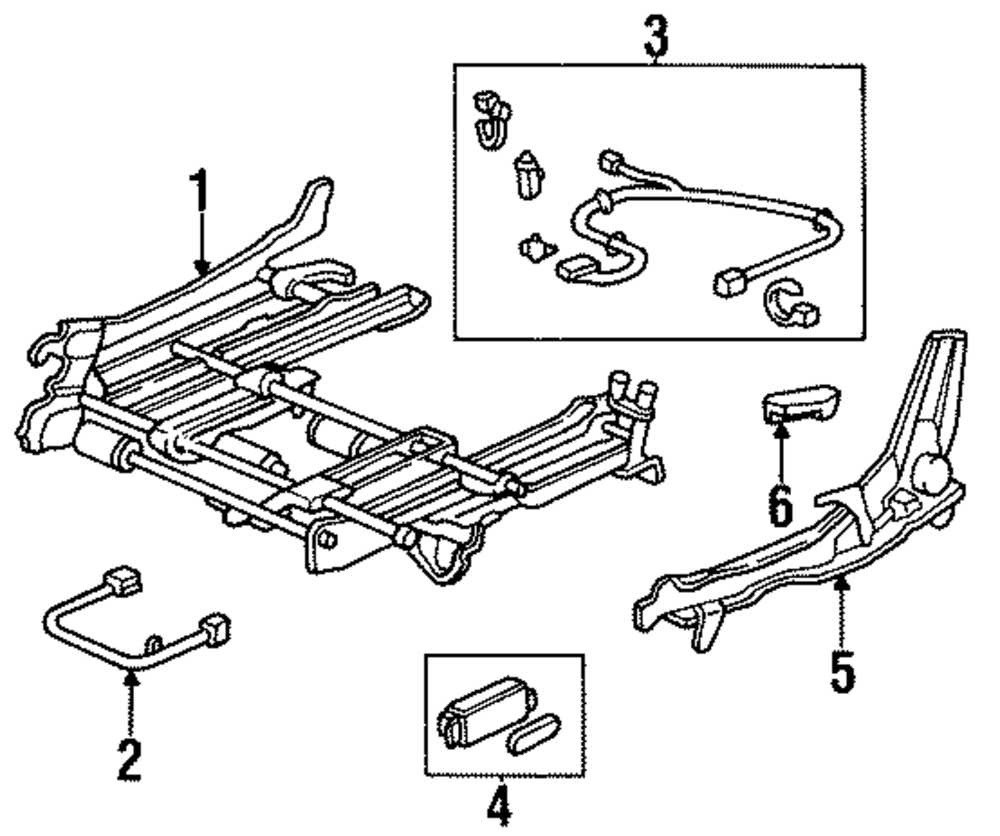 3
1
6
5
2
4