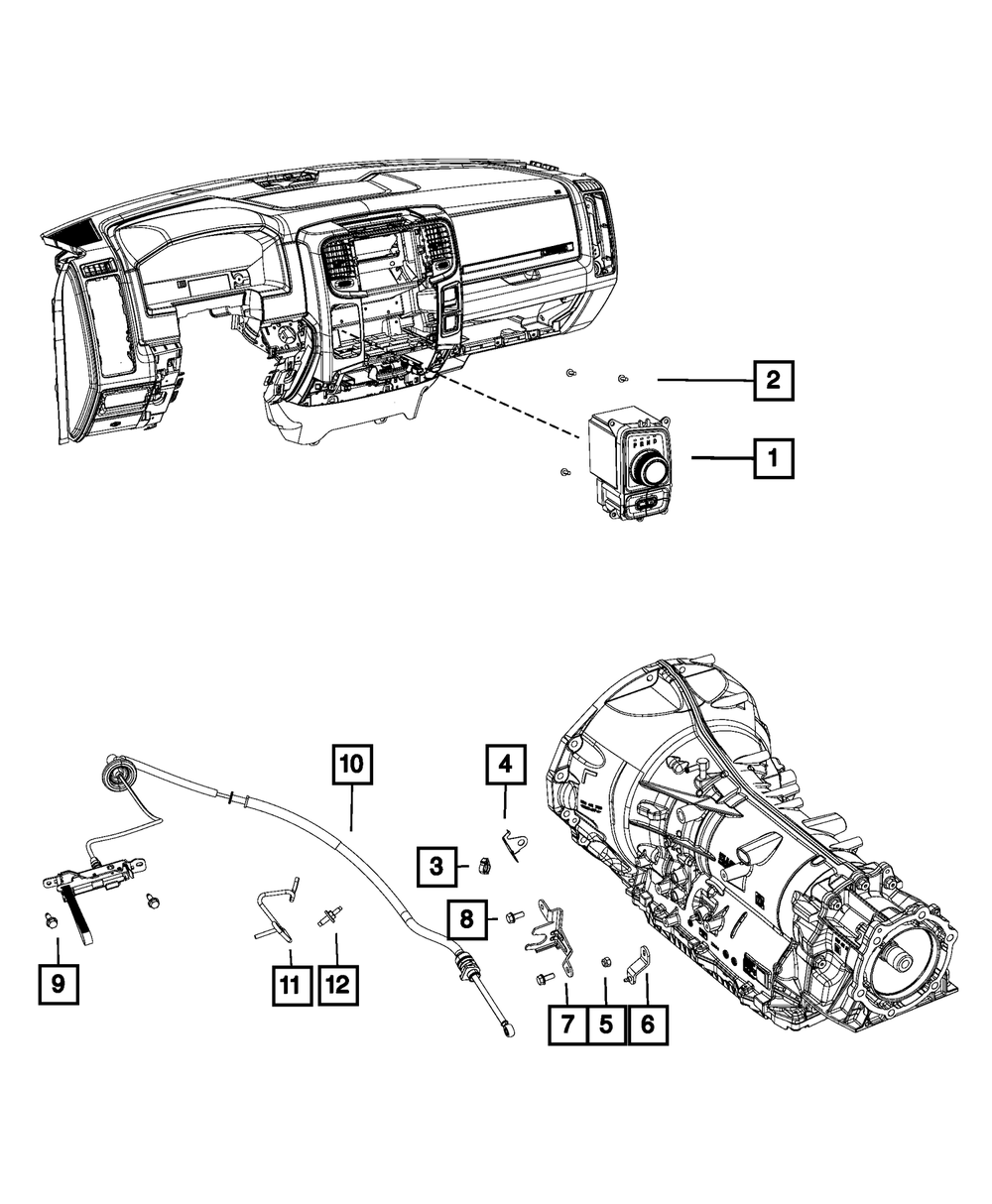 2
1
10
4
3
8
9
11
12
7
5
6