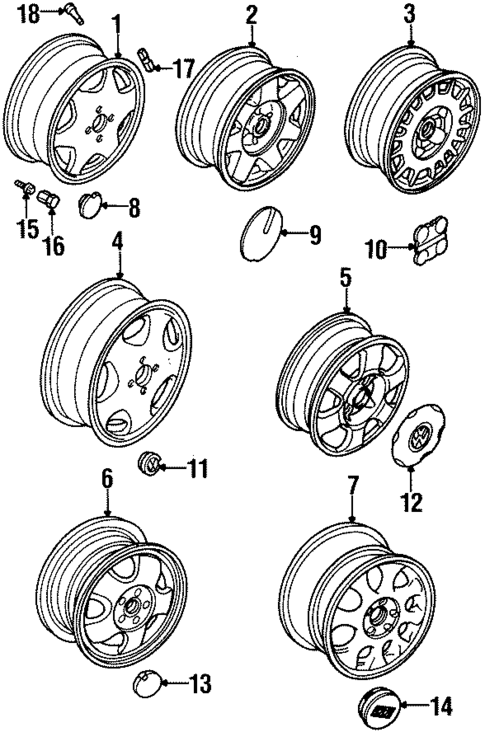 18
1
17
2
3
15
16
8
9
10
4
5
11
12
6
7
13
14