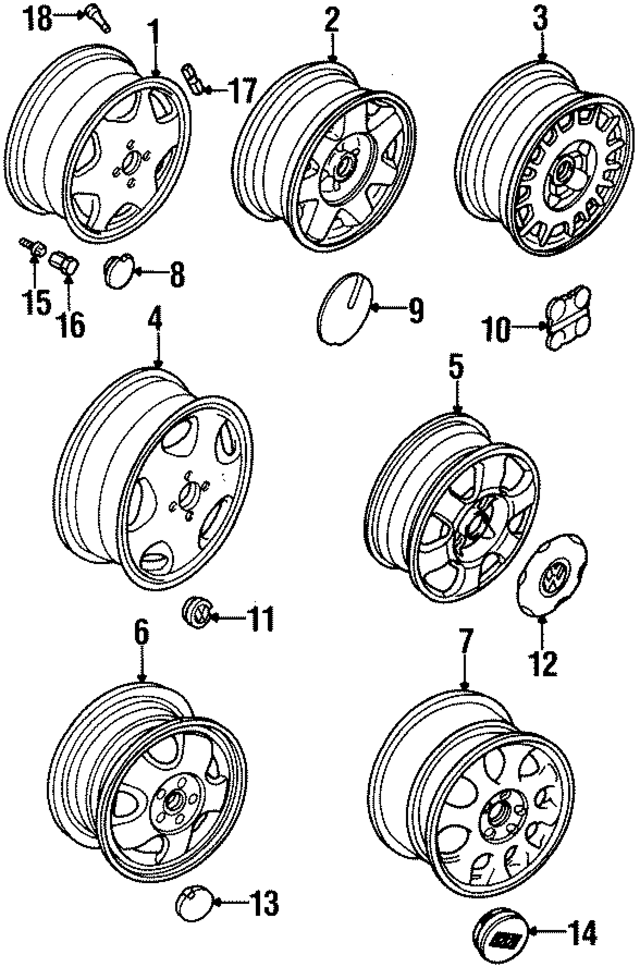 18
1
17
2
3
15
16
8
9
10
4
5
11
12
6
7
13
14