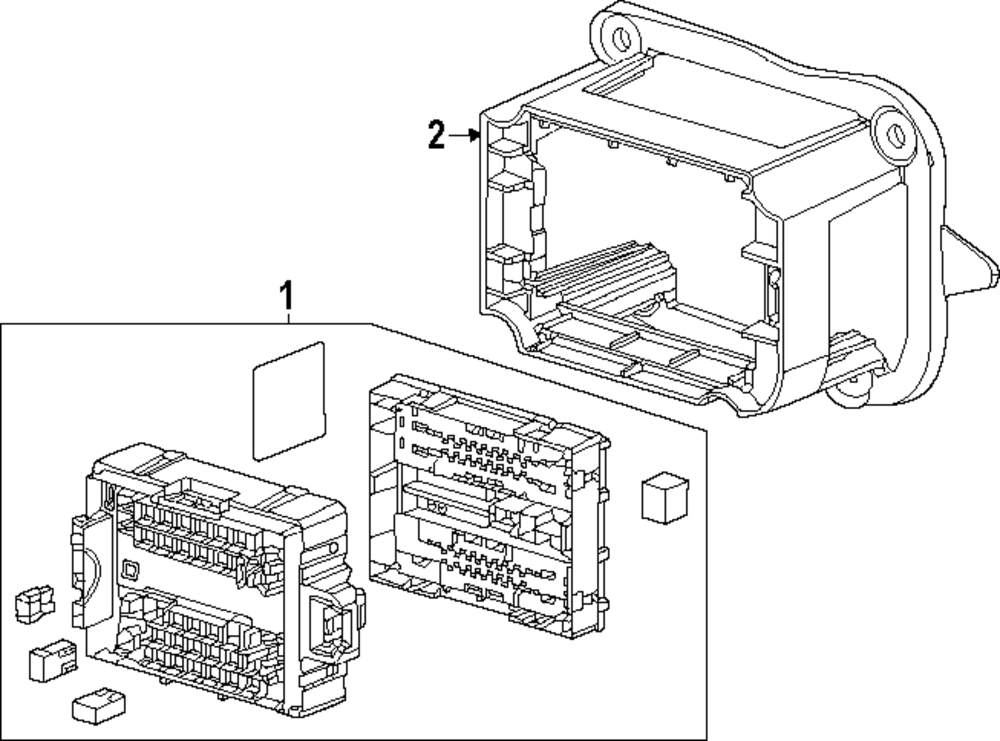 2
1