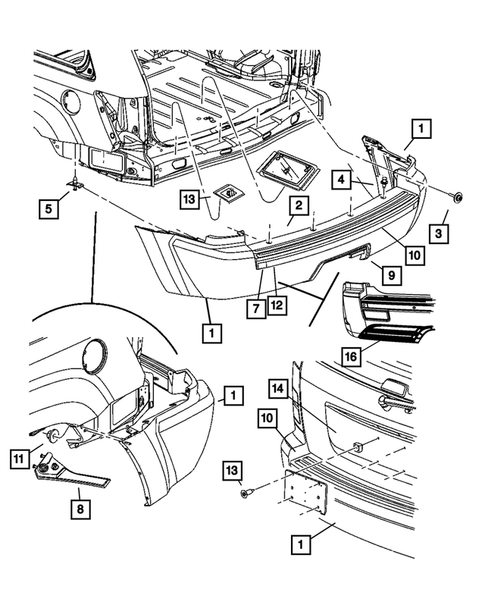 1
4
13
2
5
3
10
9
7
12
1
16
1
14
10
11
13
8
1