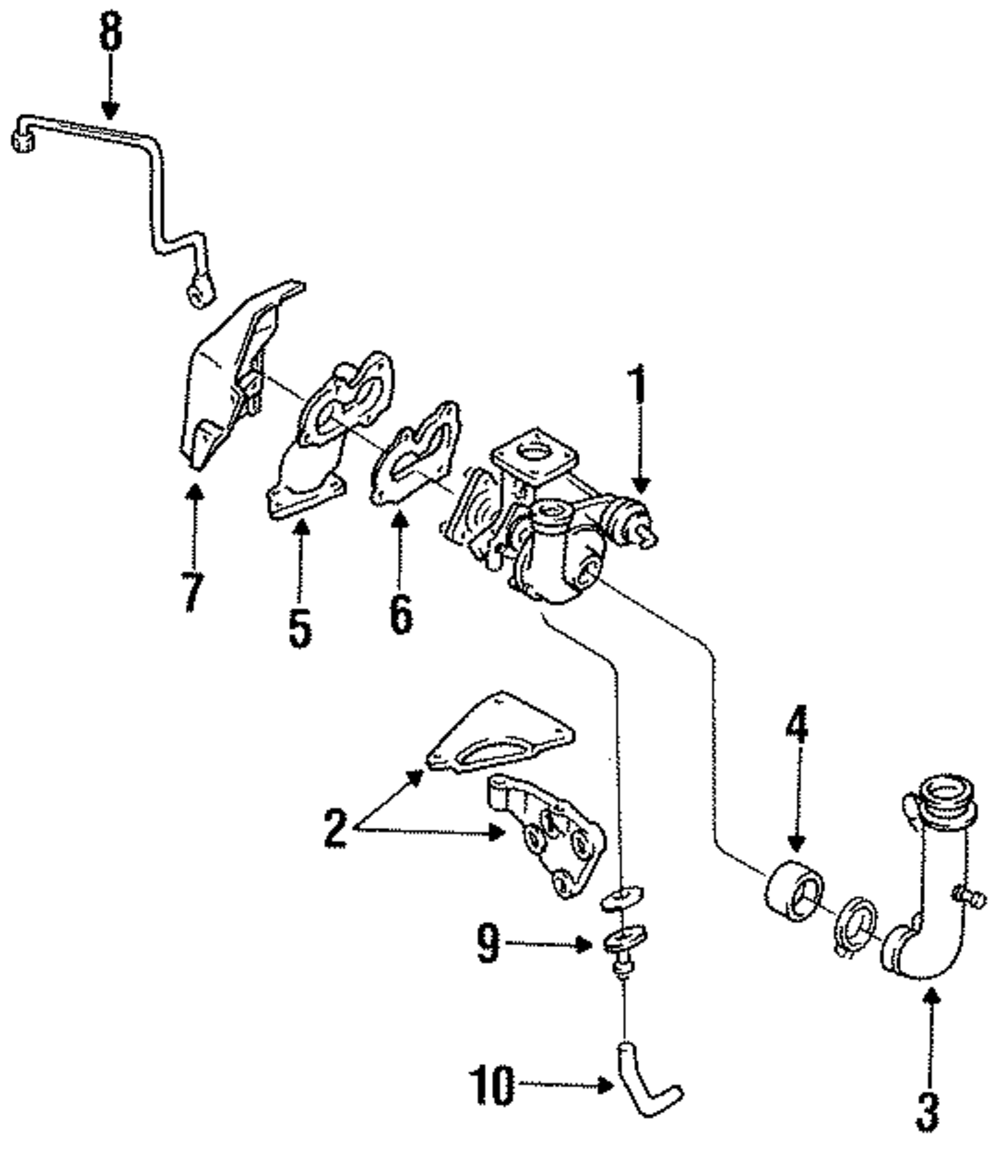 8
1
7
5
6
4
2
9
10
3