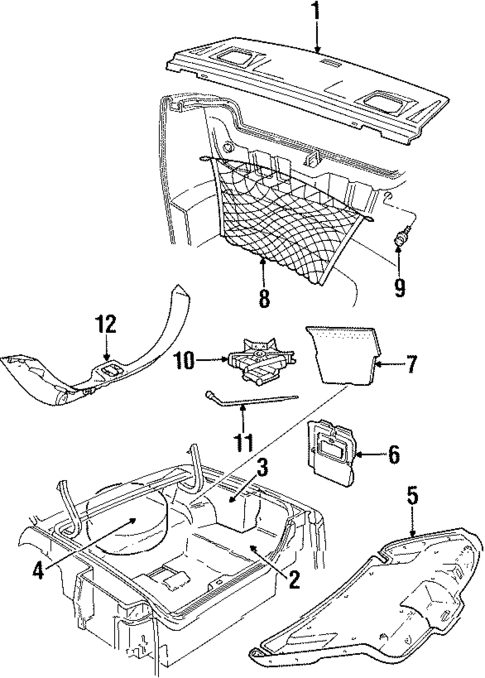 1
8
9
12
10
7
11
6
3
5
4
2