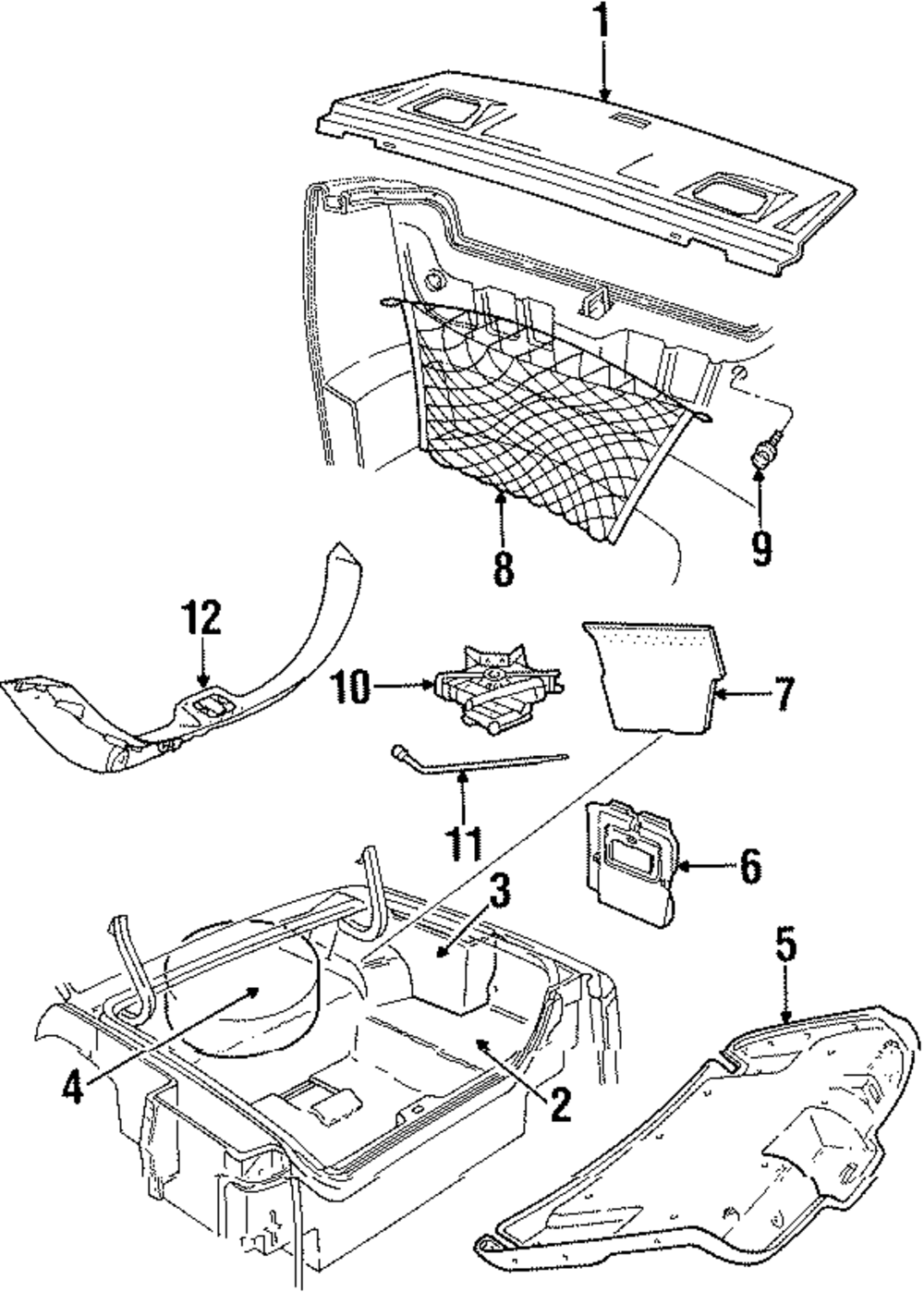 1
8
9
12
10
7
11
6
3
5
4
2