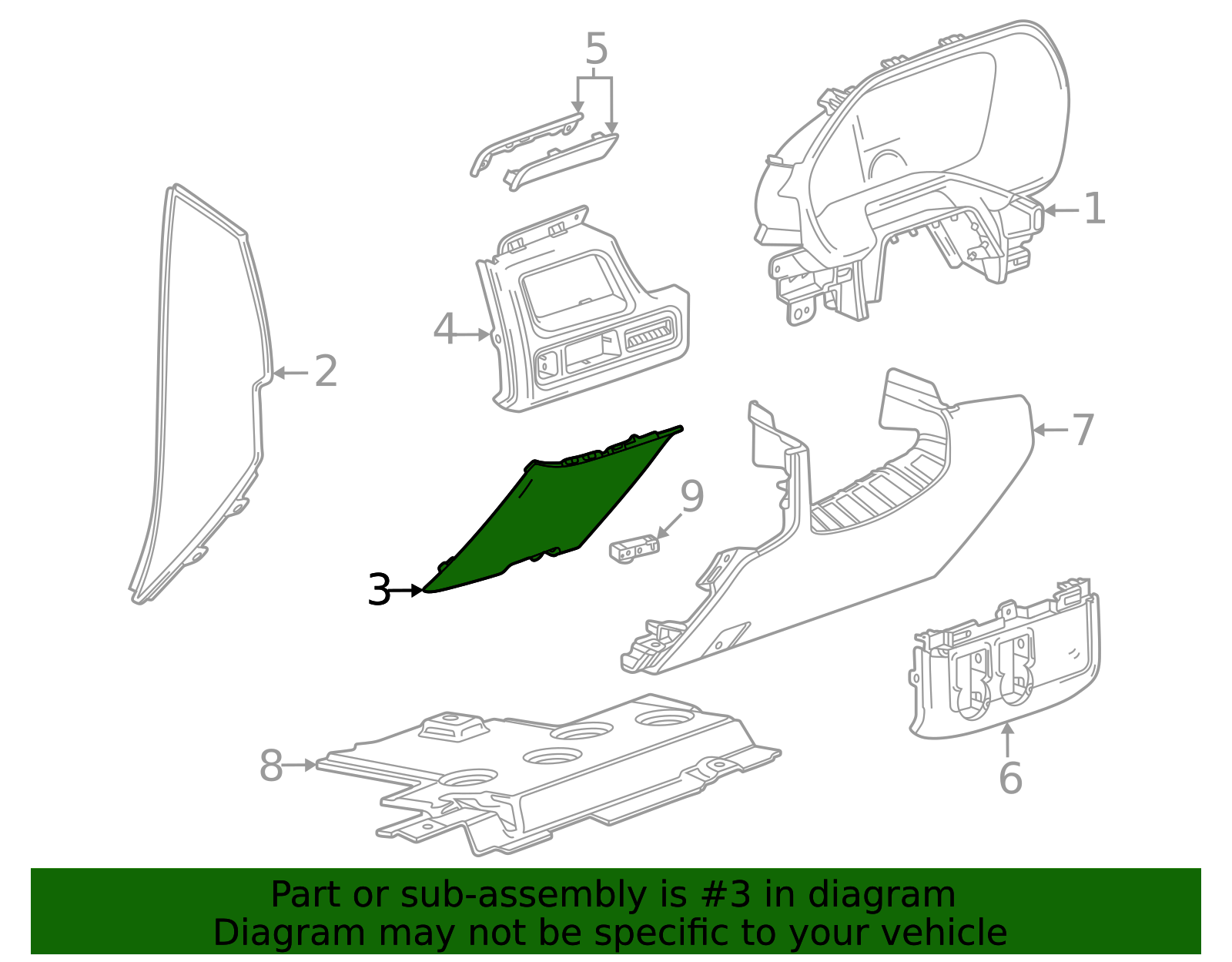 5
1
4
2
7
9
3
6
8
Part or sub-assembly is #3 in diagram
Diagram may not be specific to your vehicle