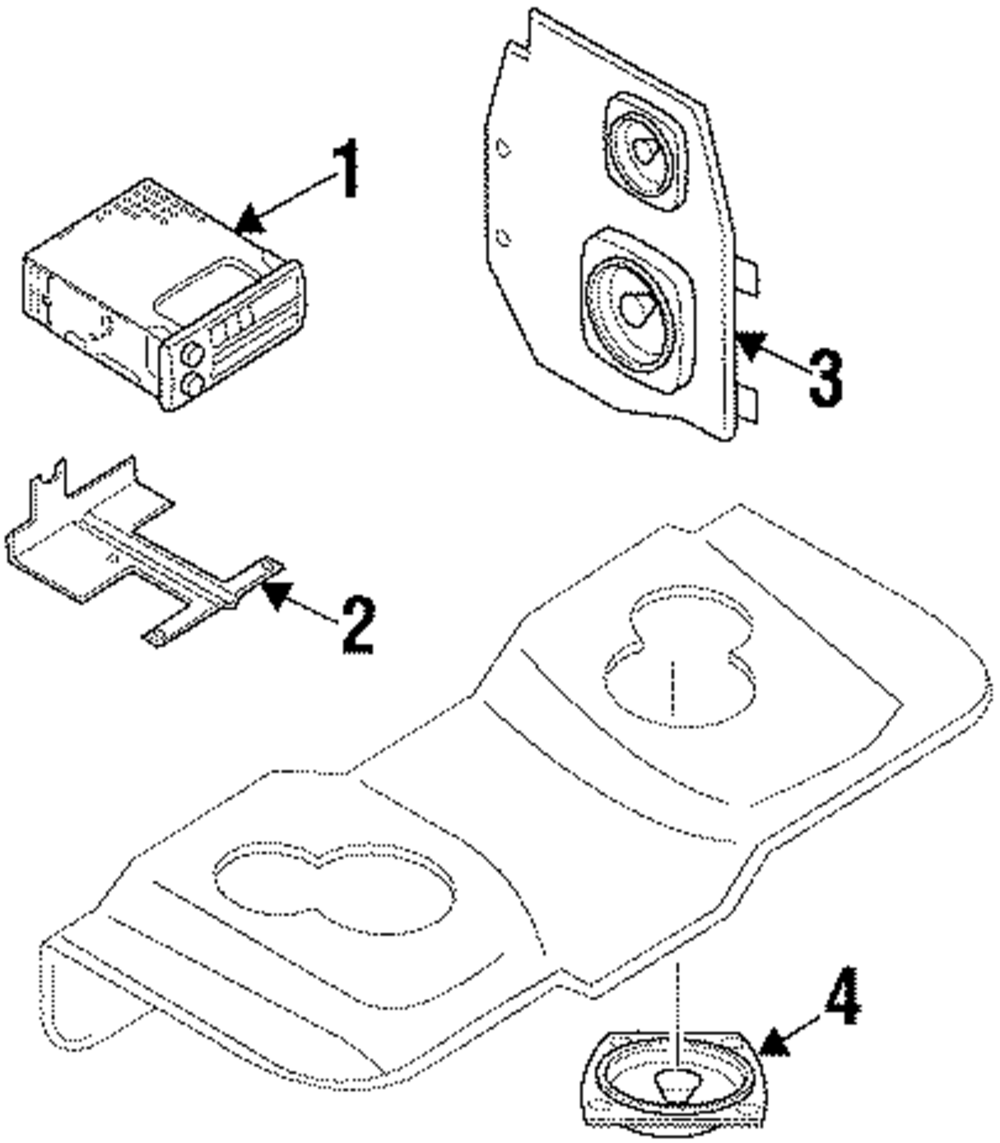 1
3
2
4