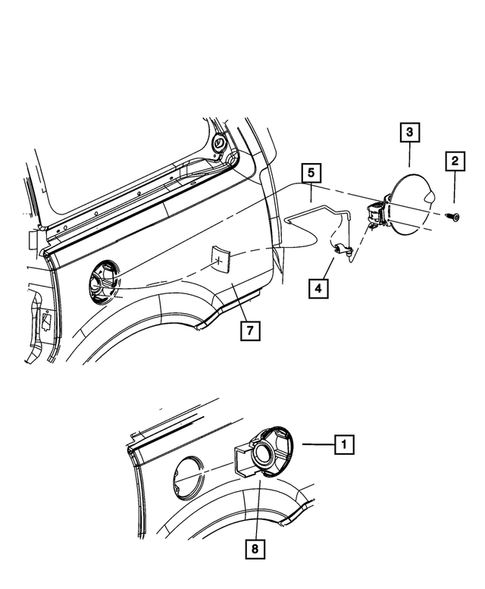 3
2
5
4
7
1
8