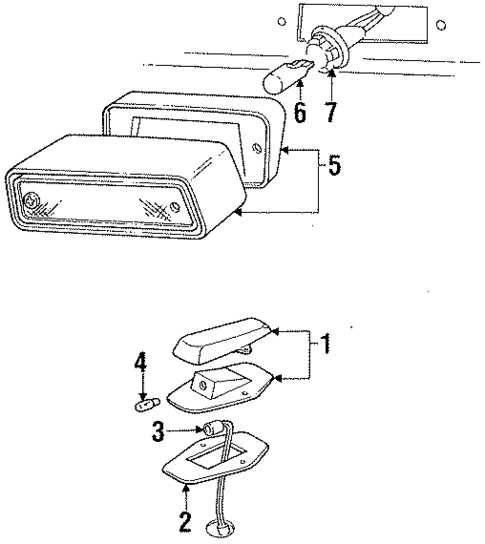 6
7
5
1
4
3
2