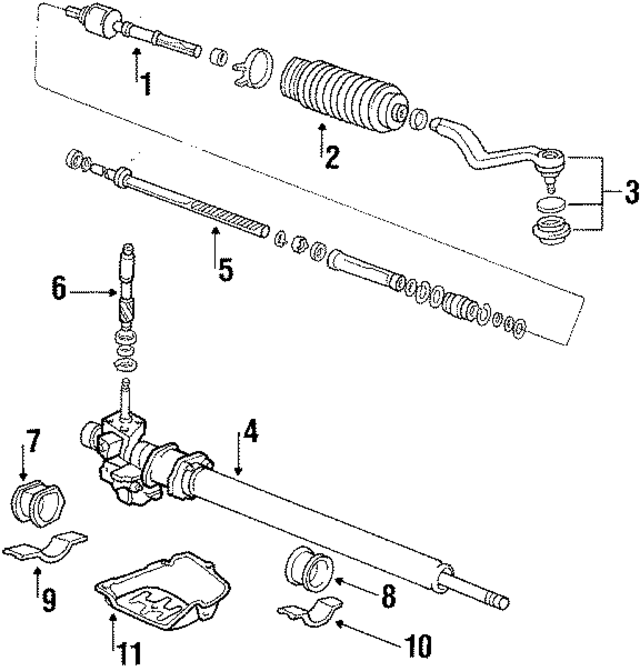 1
2
3
5
6
4
7
9
11
8
10