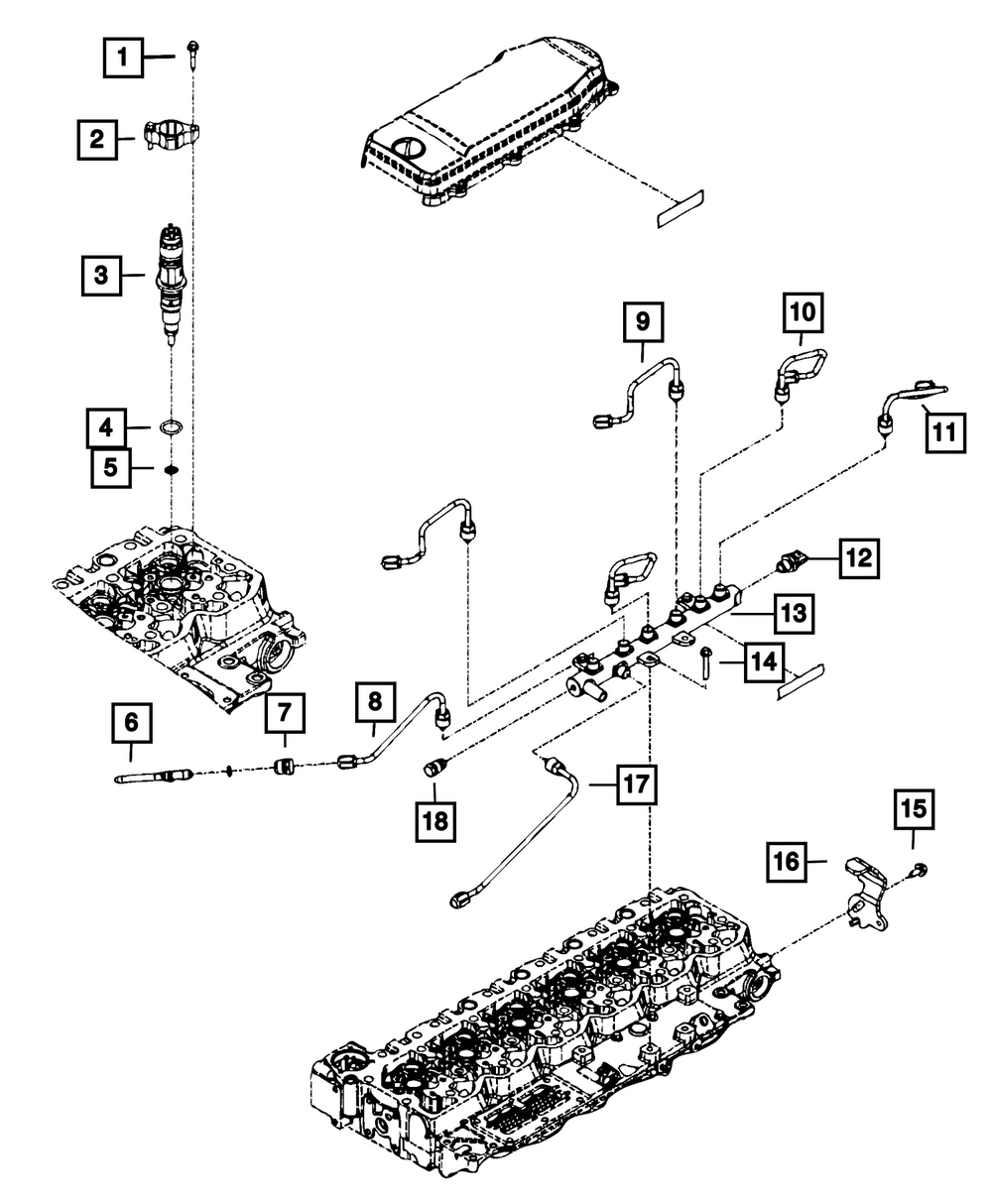 1
2
3
4
5
9
10
11
12
13
14
6
7
8
18
17
15
16