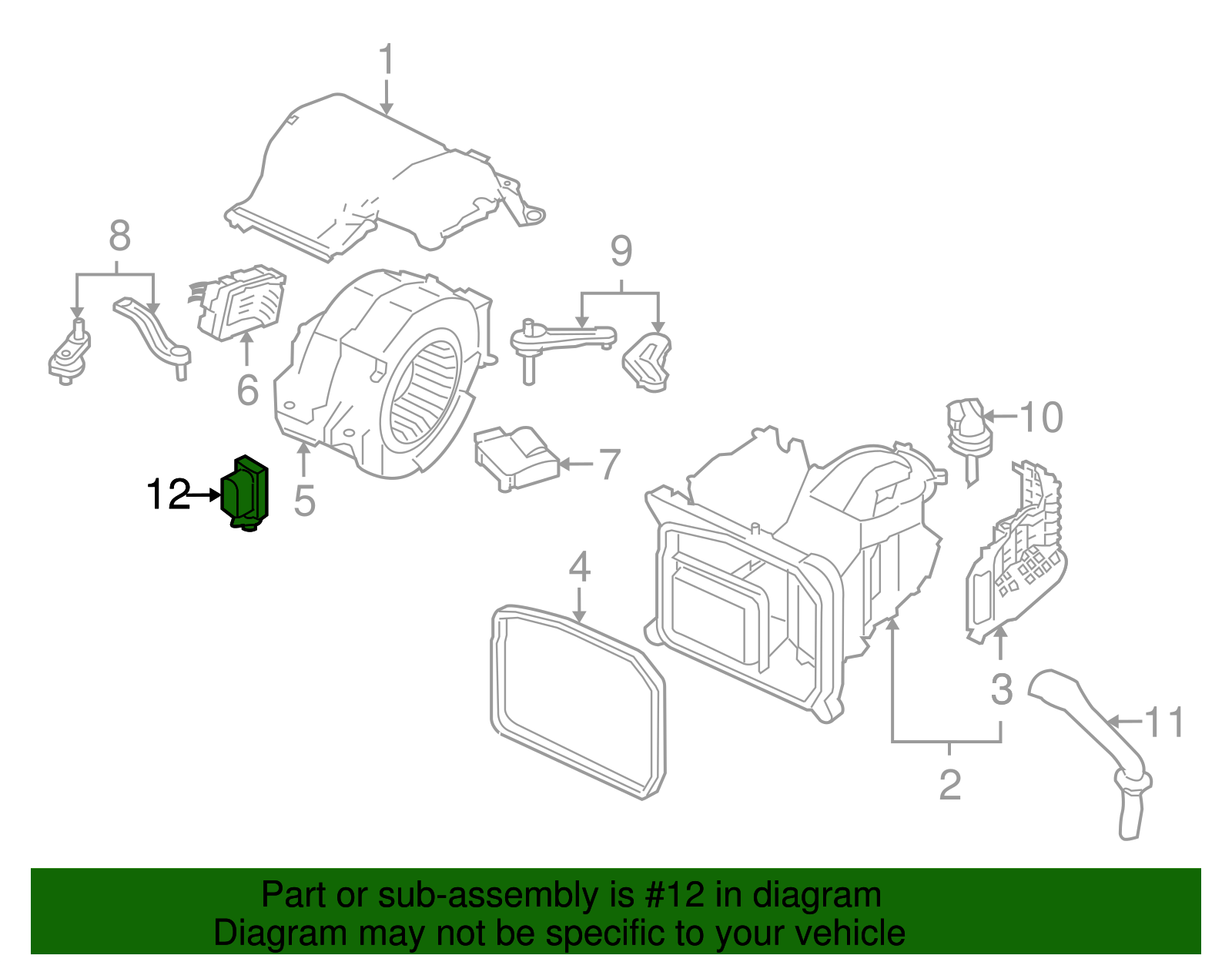 1
8
9
6
10
7
12
5
4
3
11
2

Part or sub-assembly is #12 in diagram
Diagram may not be specific to your vehicle