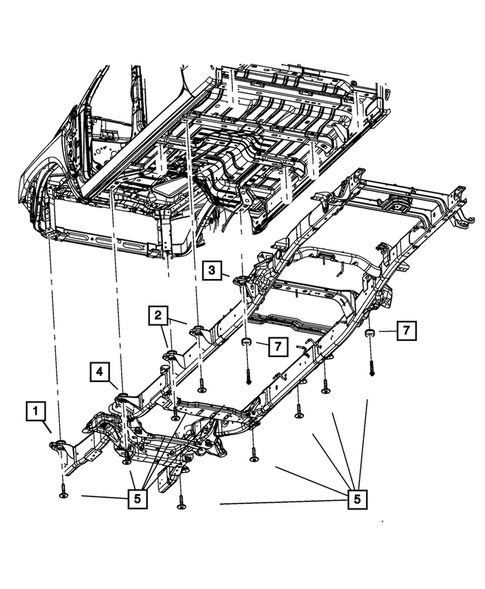 3
2
7
7
4
1
5
5