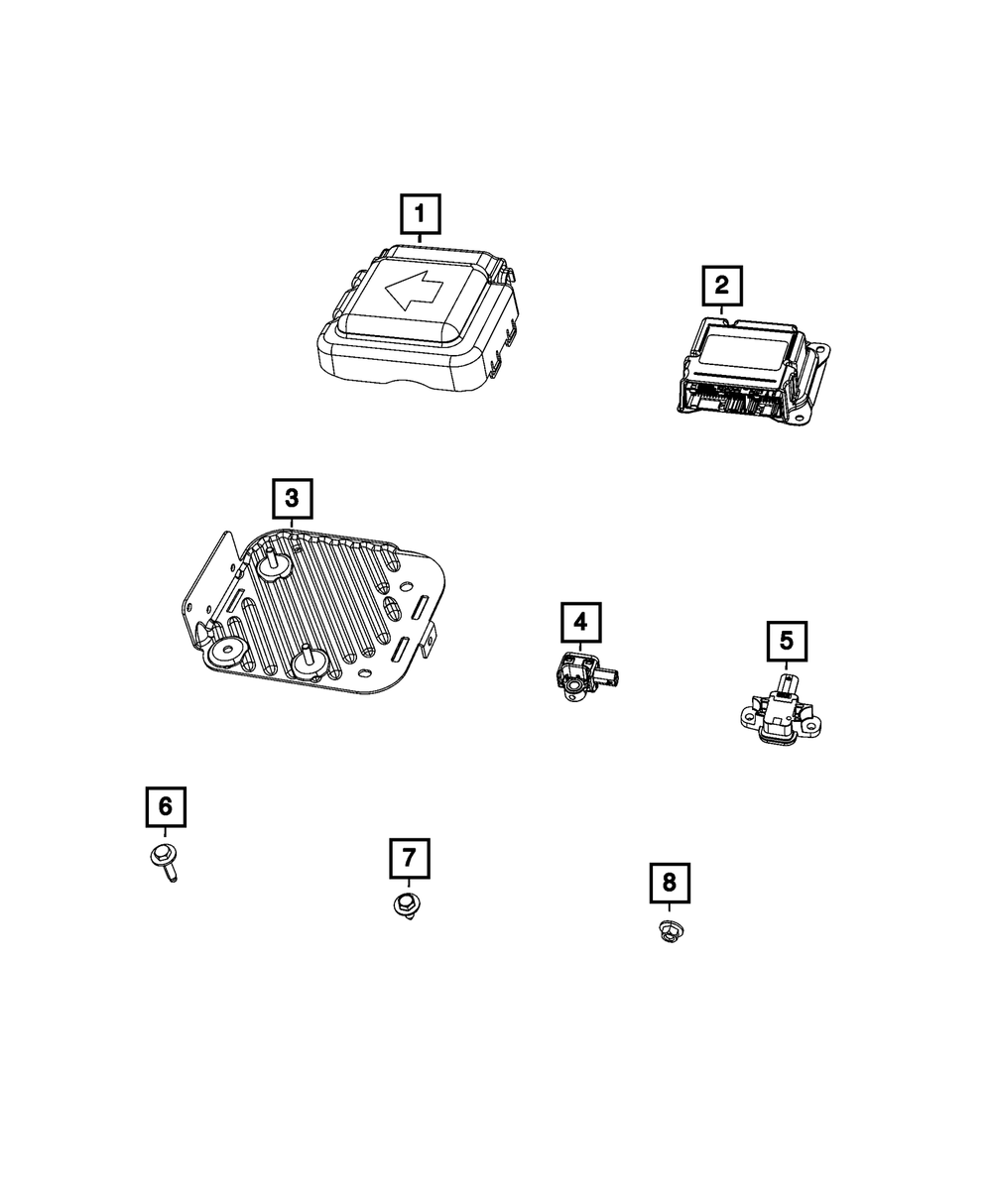 1
2
3
4
5
6
7
8