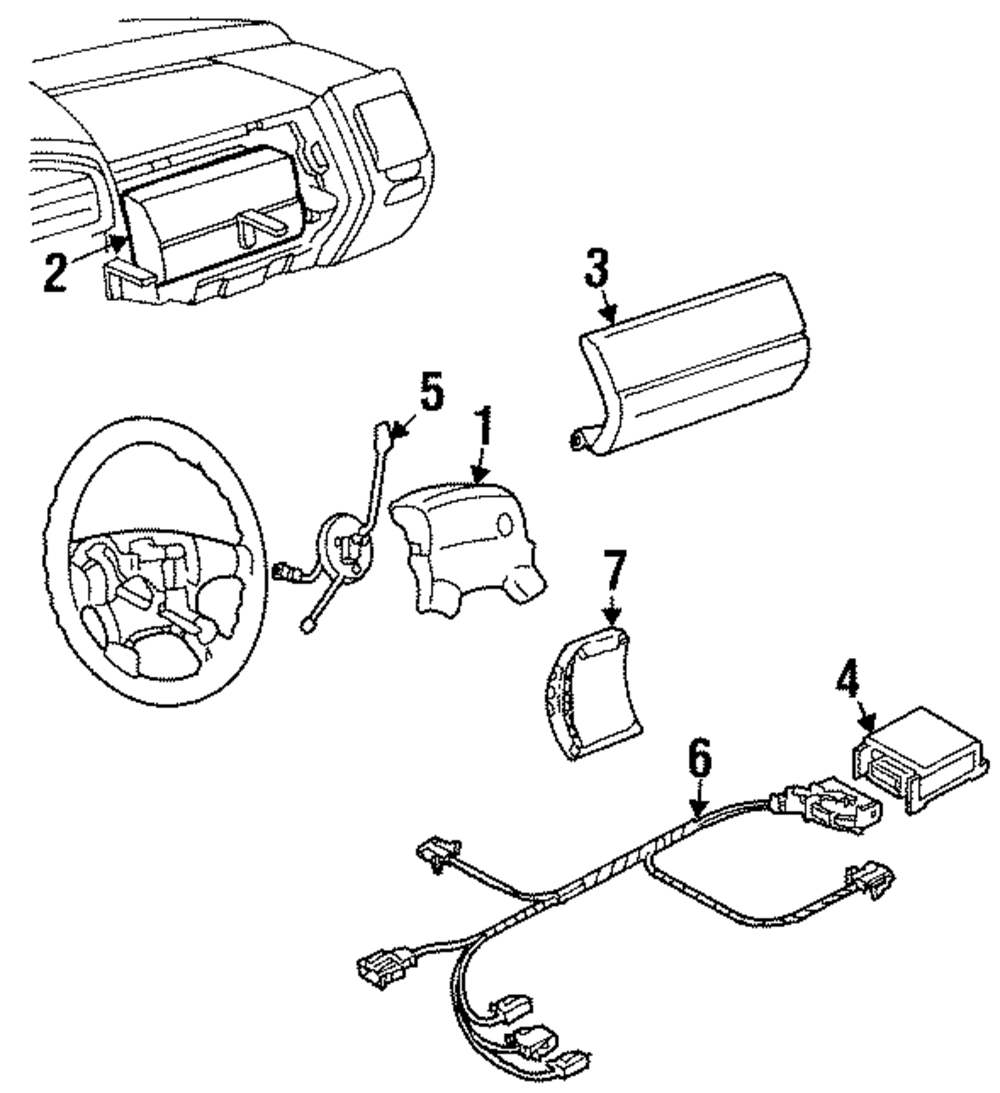 2
3
5
1
7
4
6