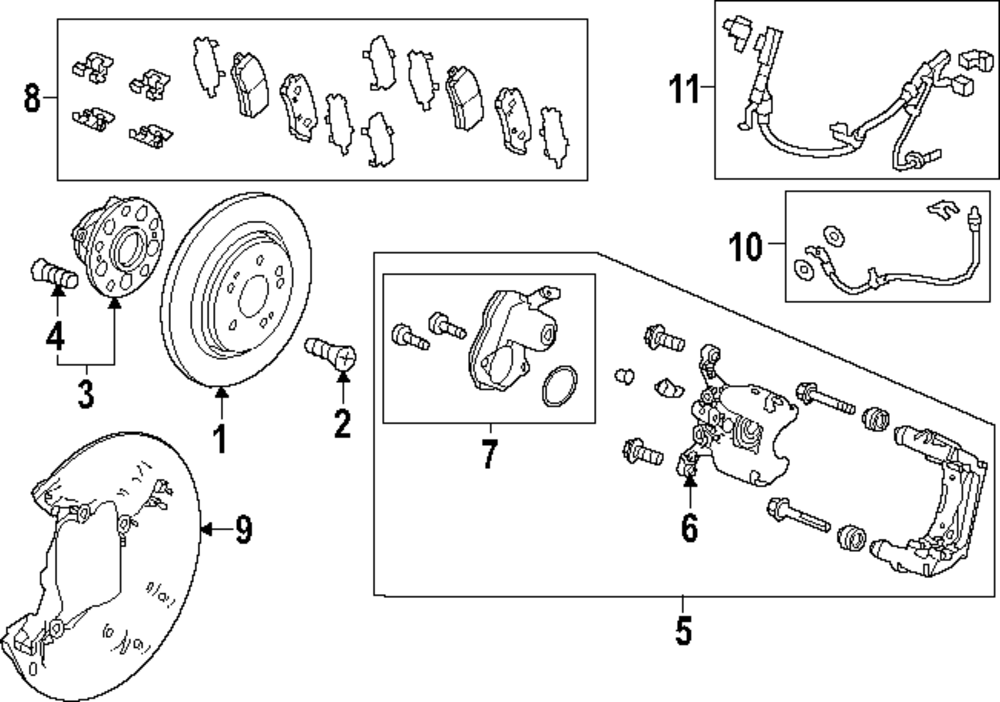 8
11
10
4
3
1
2
7
6
9
5