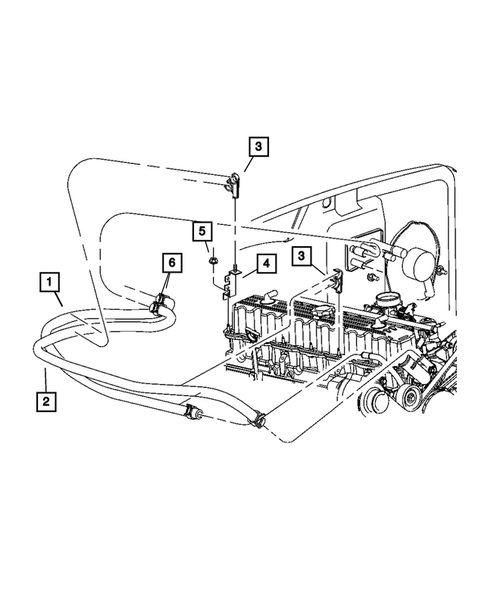 3
5
6
4
3
1
2