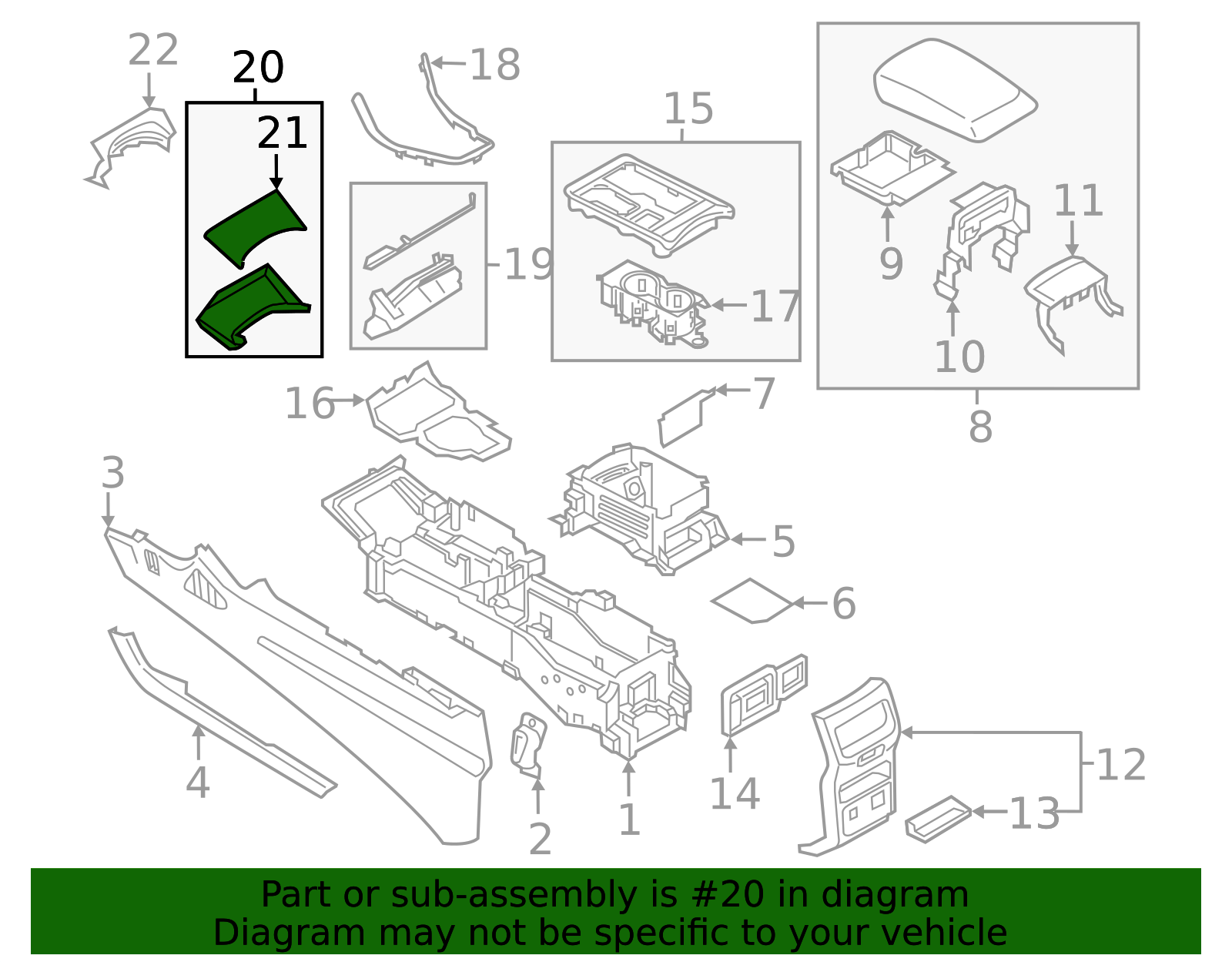 22
20
21
18
15
19
17
11
9
10
8
16
7
3
5
6
4
2
1
14
12
13

Part or sub-assembly is #20 in diagram
Diagram may not be specific to your vehicle