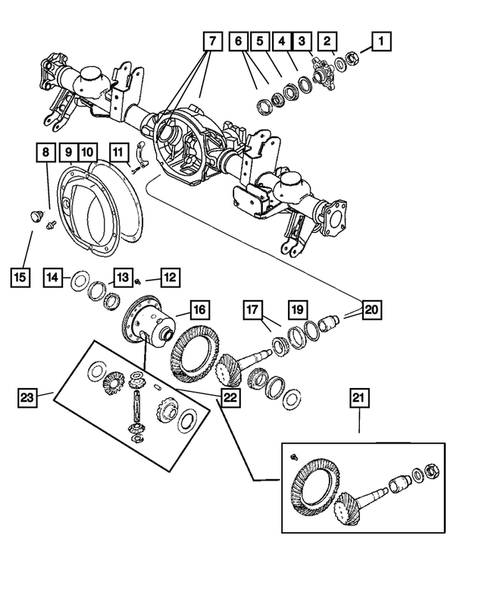 7 6 5 4 3 2 1

8 9 10 11

15

14 13 12

16

17 19 20

23 22

21