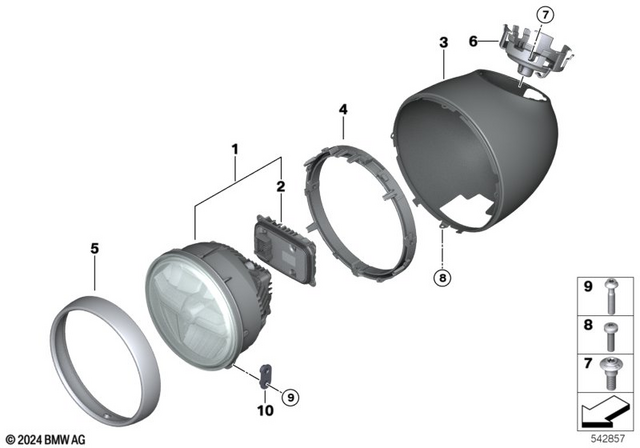 7
6
3
4
1
2
5
8
9
10
9
8
7
© 2024 BMW AG
542857