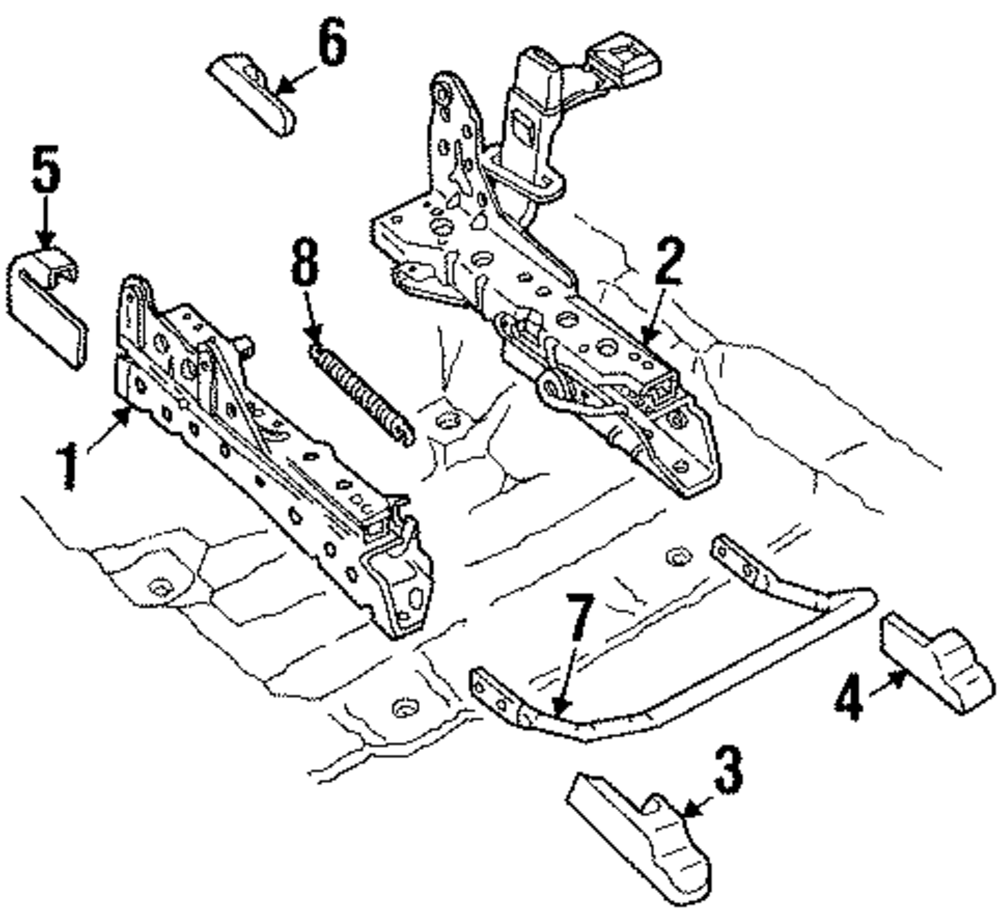 6
5
8
2
1
7
4
3