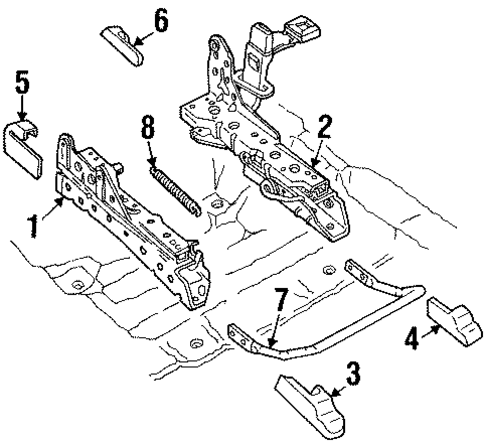 6
5
8
2
1
7
4
3