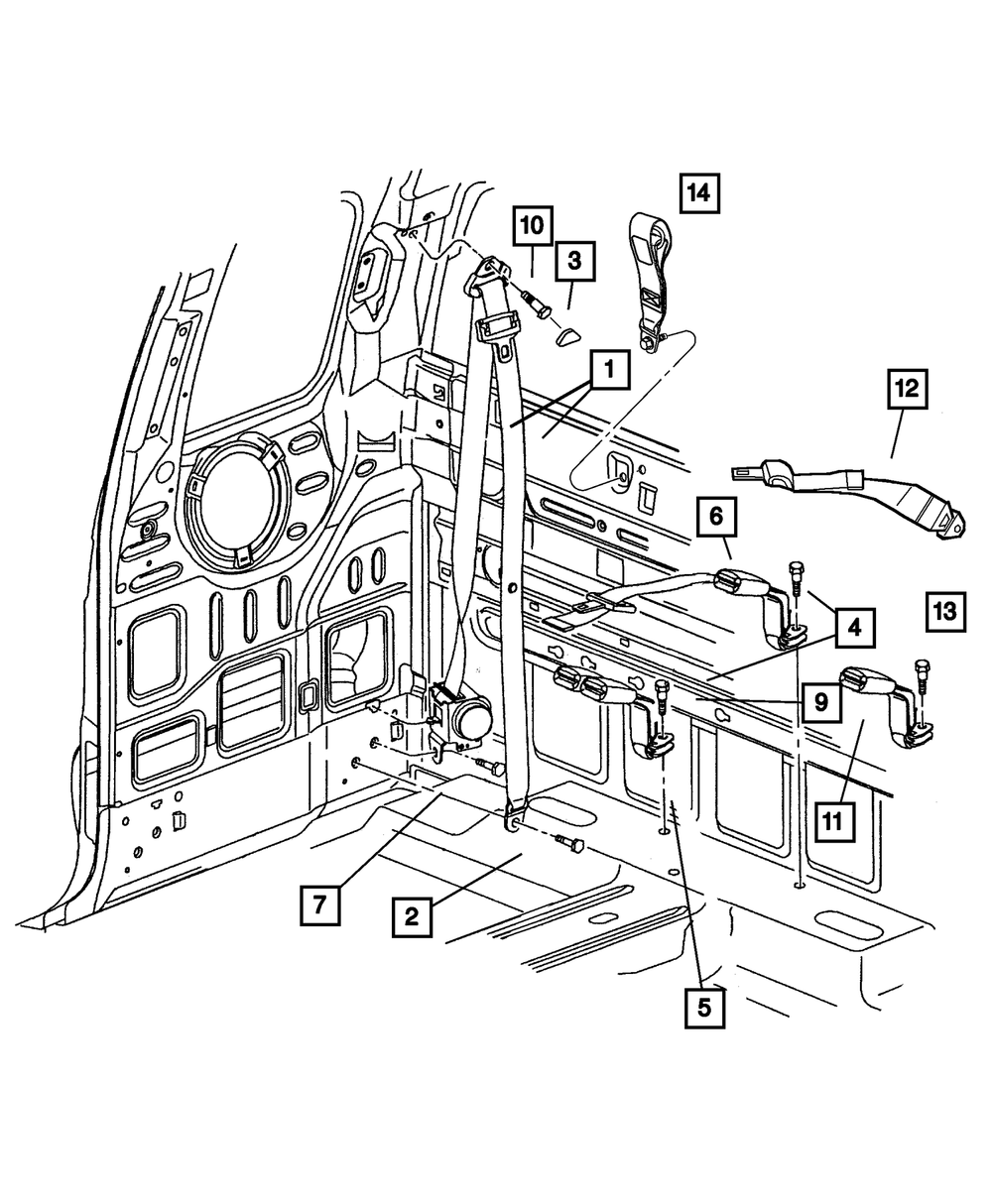 14
10
3
1
12
6
4
13
9
11
7
2
5