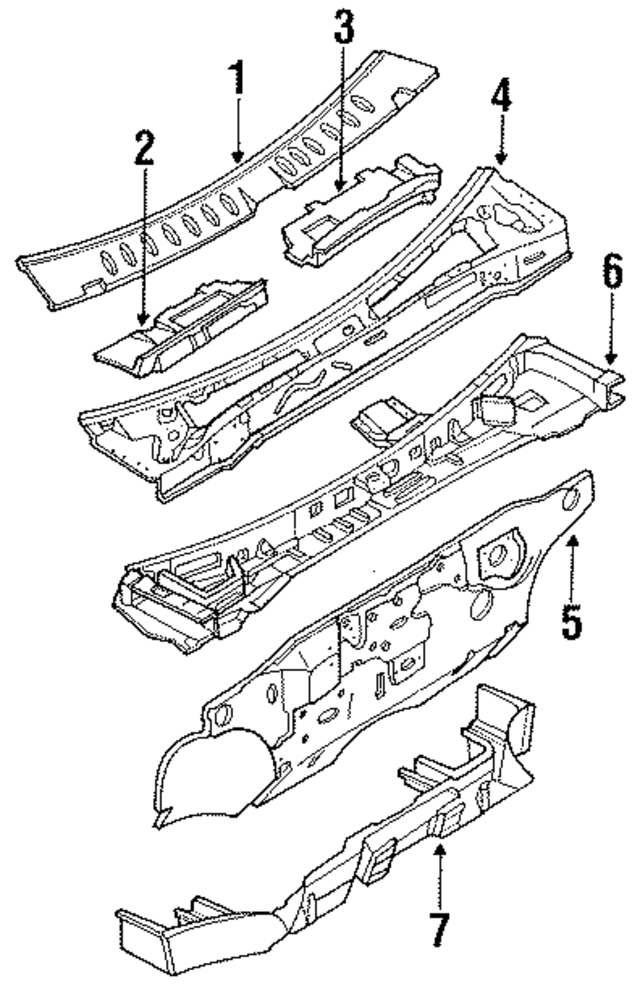 1
3
2
4
6
5
7