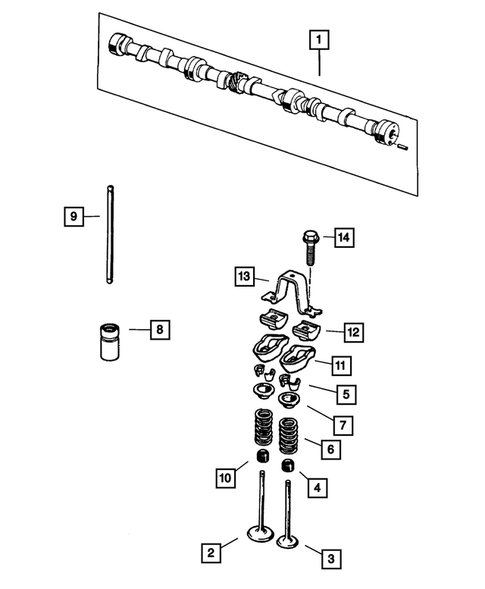 1
9
14
13
8
12
11
5
7
6
10
4
2
3